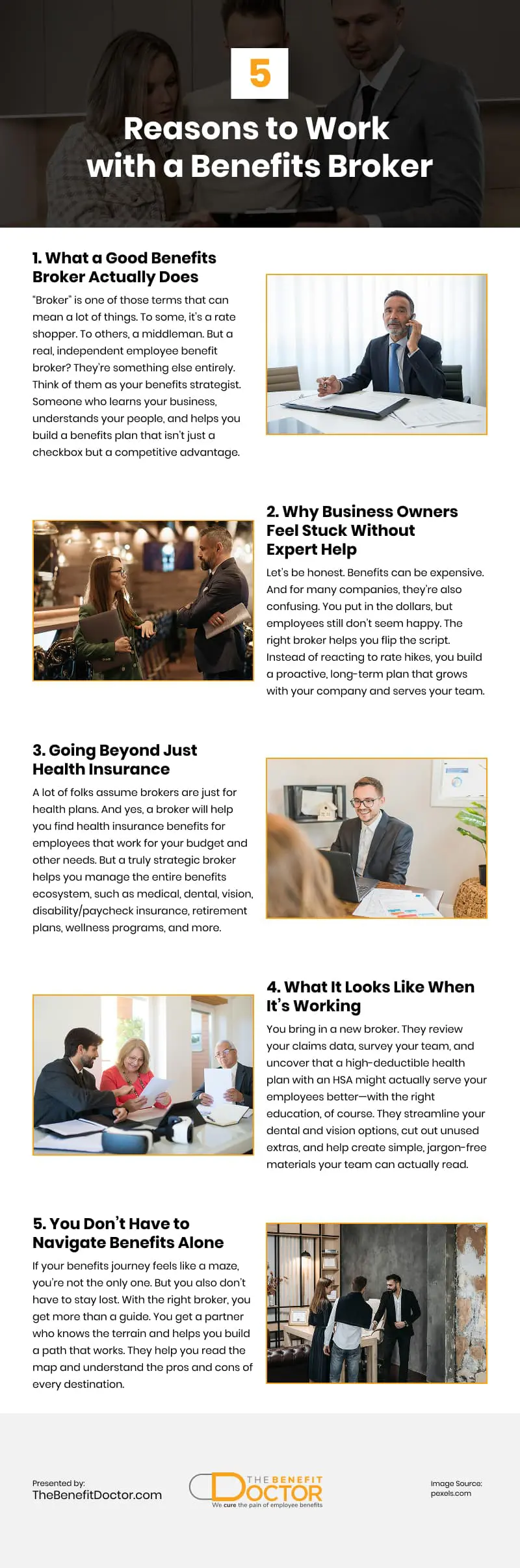 5

Reasons to Work with a Benefits Broker

1. What a Good Benefits Broker Actually Does

"Broker" is one of those terms that can mean a lot of things. To some, it's a rate shopper. To others, a middleman. But a real, independent employee benefit broker? They're something else entirely. Think of them as your benefits strategist. Someone who learns your business, understands your people, and helps you build a benefits plan that isn't just a checkbox but a competitive advantage.

2. Why Business Owners Feel Stuck Without Expert Help

Let's be honest. Benefits can be expensive. And for many companies, they're also confusing. You put in the dollars, but employees still don't seem happy. The right broker helps you flip the script. Instead of reacting to rate hikes, you build a proactive, long-term plan that grows with your company and serves your team.

3. Going Beyond Just Health Insurance

A lot of folks assume brokers are just for health plans. And yes, a broker will help you find health insurance benefits for employees that work for your budget and other needs. But a truly strategic broker helps you manage the entire benefits ecosystem, such as medical, dental, vision, disability/paycheck insurance, retirement plans, wellness programs, and more.

4. What It Looks Like When It's Working

You bring in a new broker. They review your claims data, survey your team, and uncover that a high-deductible health plan with an HSA might actually serve your employees better—with the right education, of course. They streamline your dental and vision options, cut out unused extras, and help create simple, jargon-free materials your team can actually read.

5. You Don't Have to Navigate Benefits Alone

If your benefits journey feels like a maze, you're not the only one. But you also don't have to stay lost. With the right broker, you get more than a guide. You get a partner who knows the terrain and helps you build a path that works. They help you read the map and understand the pros and cons of every destination.

Presented by:
TheBenefitDoctor.com

THE BENEFIT DOCTOR
We cure the pain of employee benefits

Image Source:
pexels.com