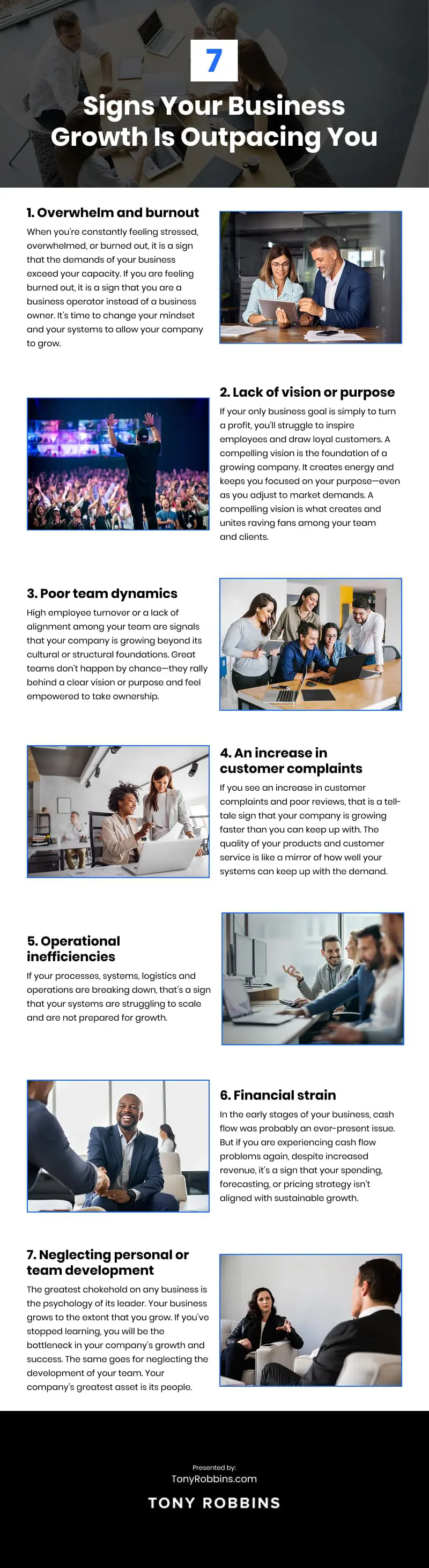 7

Signs Your Business Growth Is Outpacing You

1. Overwhelm and burnout

When you're constantly feeling stressed, overwhelmed, or burned out, it is a sign that the demands of your business exceed your capacity. If you are feeling burned out, it is a sign that you are a business operator instead of a business owner. It's time to change your mindset and your systems to allow your company to grow.

2. Lack of vision or purpose

If your only business goal is simply to turn a profit, you'll struggle to inspire employees and draw loyal customers. A compelling vision is the foundation of a growing company. It creates energy and keeps you focused on your purpose—even as you adjust to market demands. A compelling vision is what creates and unites raving fans among your team and clients.

3. Poor team dynamics

High employee turnover or a lack of alignment among your team are signals that your company is growing beyond its cultural or structural foundations. Great teams don't happen by chance—they rally behind a clear vision or purpose and feel empowered to take ownership.

4. An increase in customer complaints

If you see an increase in customer complaints and poor reviews, that is a tell-tale sign that your company is growing faster than you can keep up with. The quality of your products and customer service is like a mirror of how well your systems can keep up with the demand.

5. Operational inefficiencies

If your processes, systems, logistics and operations are breaking down, that's a sign that your systems are struggling to scale and are not prepared for growth.

6. Financial strain

In the early stages of your business, cash flow was probably an ever-present issue. But if you are experiencing cash flow problems again, despite increased revenue, it's a sign that your spending, forecasting, or pricing strategy isn't aligned with sustainable growth.

7. Neglecting personal or team development

The greatest chokehold on any business is the psychology of its leader. Your business grows to the extent that you grow. If you've stopped learning, you will be the bottleneck in your company's growth and success. The same goes for neglecting the development of your team. Your company's greatest asset is its people.

Presented by:
TonyRobbins.com

TONY ROBBINS