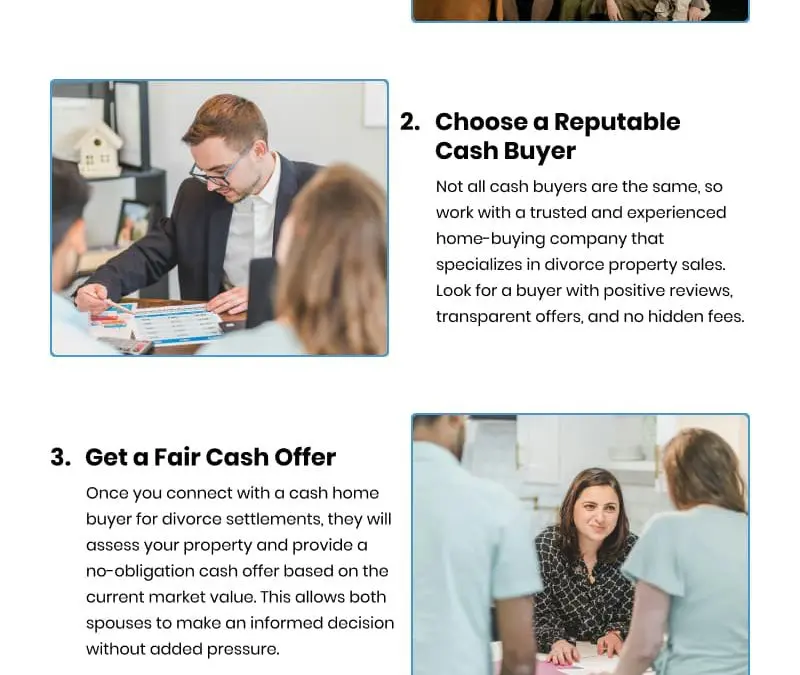 2. Choose a Reputable Cash Buyer

Not all cash buyers are the same, so work with a trusted and experienced home-buying company that specializes in divorce property sales. Look for a buyer with positive reviews, transparent offers, and no hidden fees.

3. Get a Fair Cash Offer

Once you connect with a cash home buyer for divorce settlements, they will assess your property and provide a no-obligation cash offer based on the current market value. This allows both spouses to make an informed decision without added pressure.