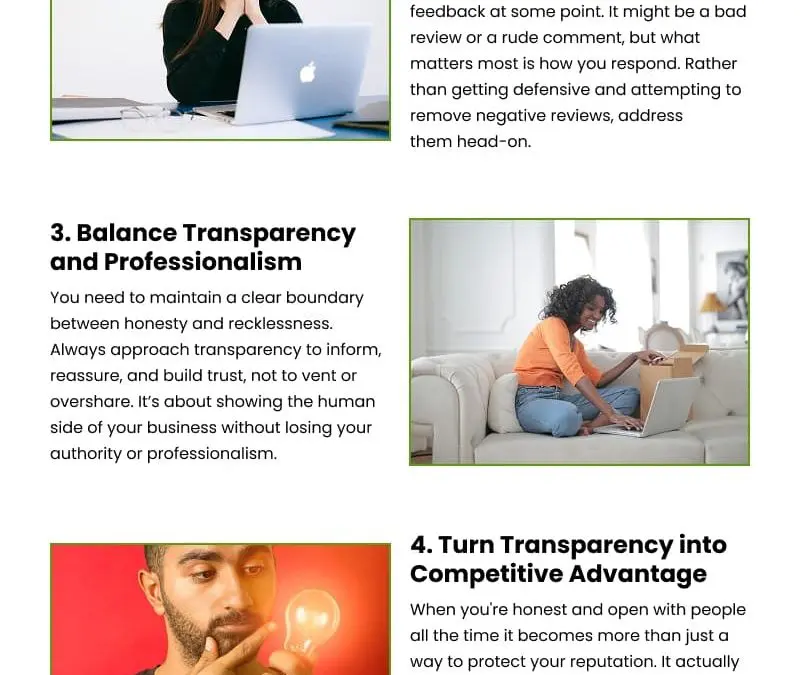 feedback at some point. It might be a bad review or a rude comment, but what matters most is how you respond. Rather than getting defensive and attempting to remove negative reviews, address them head-on.

3. Balance Transparency and Professionalism

You need to maintain a clear boundary between honesty and recklessness. Always approach transparency to inform, reassure, and build trust, not to vent or overshare. It's about showing the human side of your business without losing your authority or professionalism.

4. Turn Transparency into Competitive Advantage

When you're honest and open with people all the time it becomes more than just a way to protect your reputation. It actually