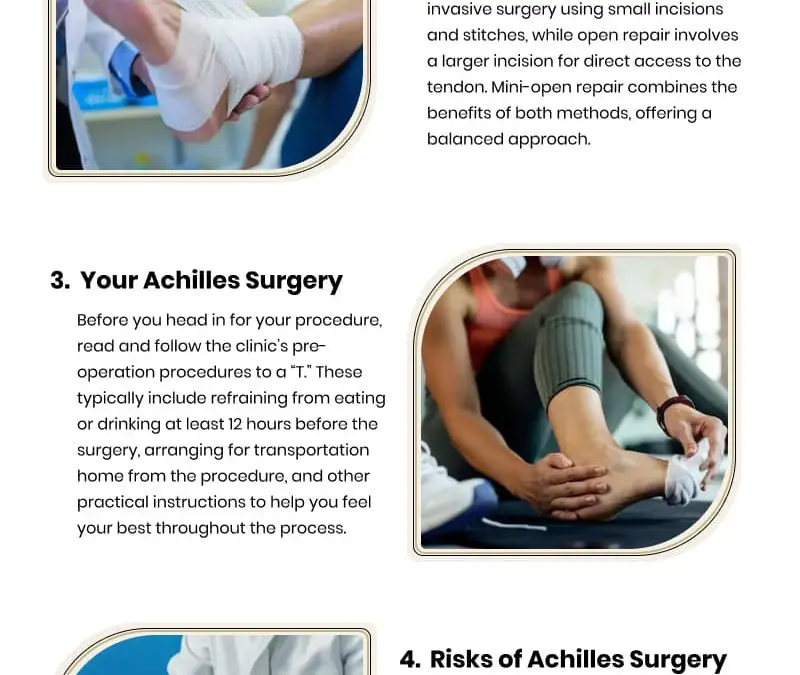 invasive surgery using small incisions and stitches, while open repair involves a larger incision for direct access to the tendon. Mini-open repair combines the benefits of both methods, offering a balanced approach.

3. Your Achilles Surgery

Before you head in for your procedure, read and follow the clinic's pre-operation procedures to a "T." These typically include refraining from eating or drinking at least 12 hours before the surgery, arranging for transportation home from the procedure, and other practical instructions to help you feel your best throughout the process.

4. Risks of Achilles Surgery