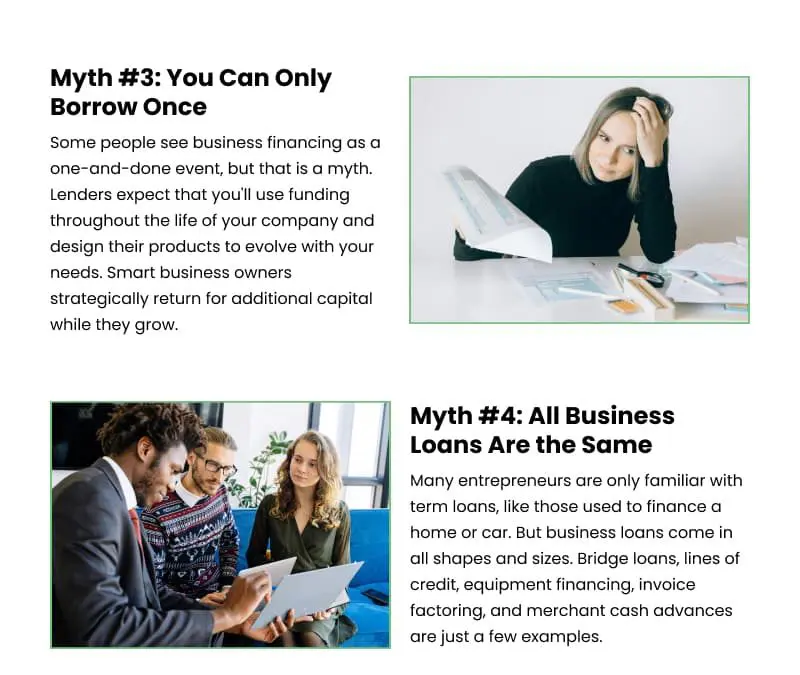 Myth #3: You Can Only Borrow Once

Some people see business financing as a one-and-done event, but that is a myth. Lenders expect that you'll use funding throughout the life of your company and design their products to evolve with your needs. Smart business owners strategically return for additional capital while they grow.

Myth #4: All Business Loans Are the Same

Many entrepreneurs are only familiar with term loans, like those used to finance a home or car. But business loans come in all shapes and sizes. Bridge loans, lines of credit, equipment financing, invoice factoring, and merchant cash advances are just a few examples.