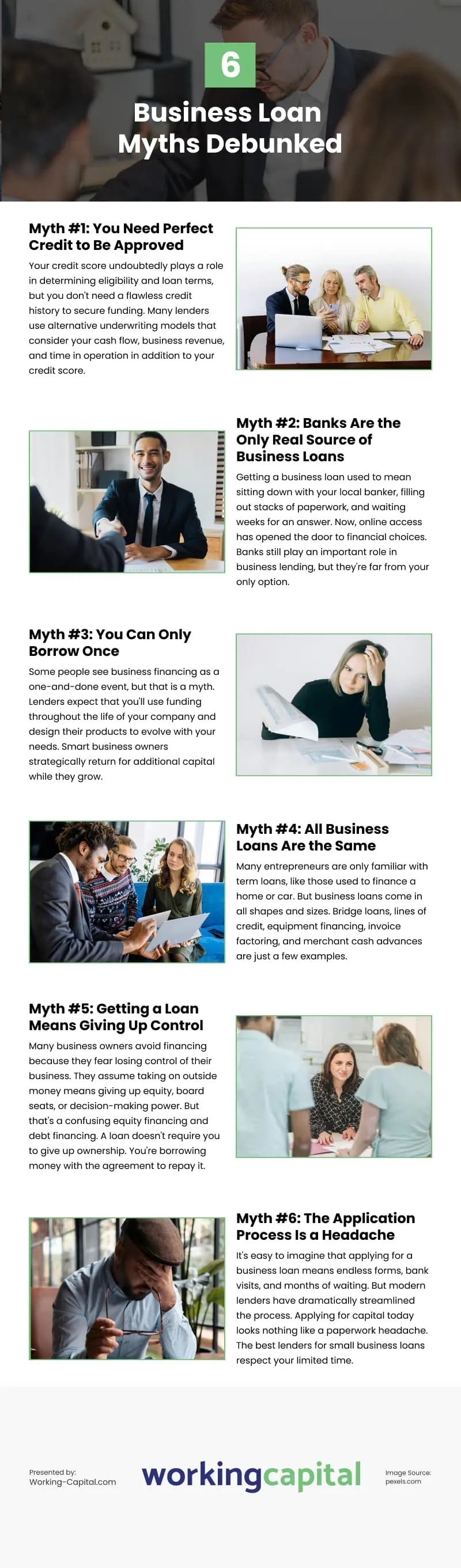 6

Business Loan Myths Debunked

Myth #1: You Need Perfect Credit to Be Approved

Your credit score undoubtedly plays a role in determining eligibility and loan terms, but you don't need a flawless credit history to secure funding. Many lenders use alternative underwriting models that consider your cash flow, business revenue, and time in operation in addition to your credit score.

Myth #2: Banks Are the Only Real Source of Business Loans

Getting a business loan used to mean sitting down with your local banker, filling out stacks of paperwork, and waiting weeks for an answer. Now, online access has opened the door to financial choices. Banks still play an important role in business lending, but they're far from your only option.

Myth #3: You Can Only Borrow Once

Some people see business financing as a one-and-done event, but that is a myth. Lenders expect that you'll use funding throughout the life of your company and design their products to evolve with your needs. Smart business owners strategically return for additional capital while they grow.

Myth #4: All Business Loans Are the Same

Many entrepreneurs are only familiar with term loans, like those used to finance a home or car. But business loans come in all shapes and sizes. Bridge loans, lines of credit, equipment financing, invoice factoring, and merchant cash advances are just a few examples.

Myth #5: Getting a Loan Means Giving Up Control

Many business owners avoid financing because they fear losing control of their business. They assume taking on outside money means giving up equity, board seats, or decision-making power. But that's a confusing equity financing and debt financing. A loan doesn't require you to give up ownership. You're borrowing money with the agreement to repay it.

Myth #6: The Application Process Is a Headache

It's easy to imagine that applying for a business loan means endless forms, bank visits, and months of waiting. But modern lenders have dramatically streamlined the process. Applying for capital today looks nothing like a paperwork headache. The best lenders for small business loans respect your limited time.

Presented by:
Working-Capital.com

workingcapital

Image Source:
pexels.com