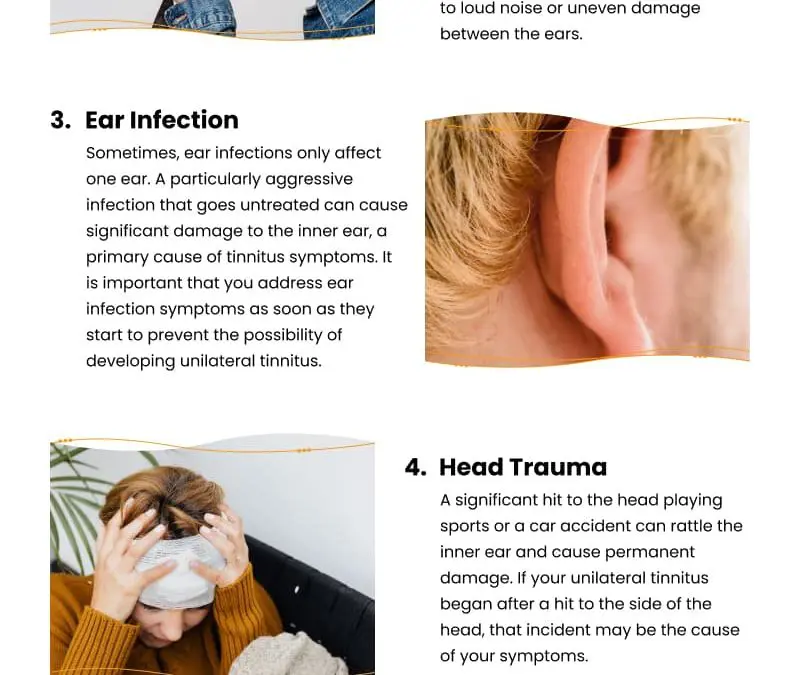 to loud noise or uneven damage between the ears.

3. Ear Infection

Sometimes, ear infections only affect one ear. A particularly aggressive infection that goes untreated can cause significant damage to the inner ear, a primary cause of tinnitus symptoms. It is important that you address ear infection symptoms as soon as they start to prevent the possibility of developing unilateral tinnitus.

4. Head Trauma

A significant hit to the head playing sports or a car accident can rattle the inner ear and cause permanent damage. If your unilateral tinnitus began after a hit to the side of the head, that incident may be the cause of your symptoms.