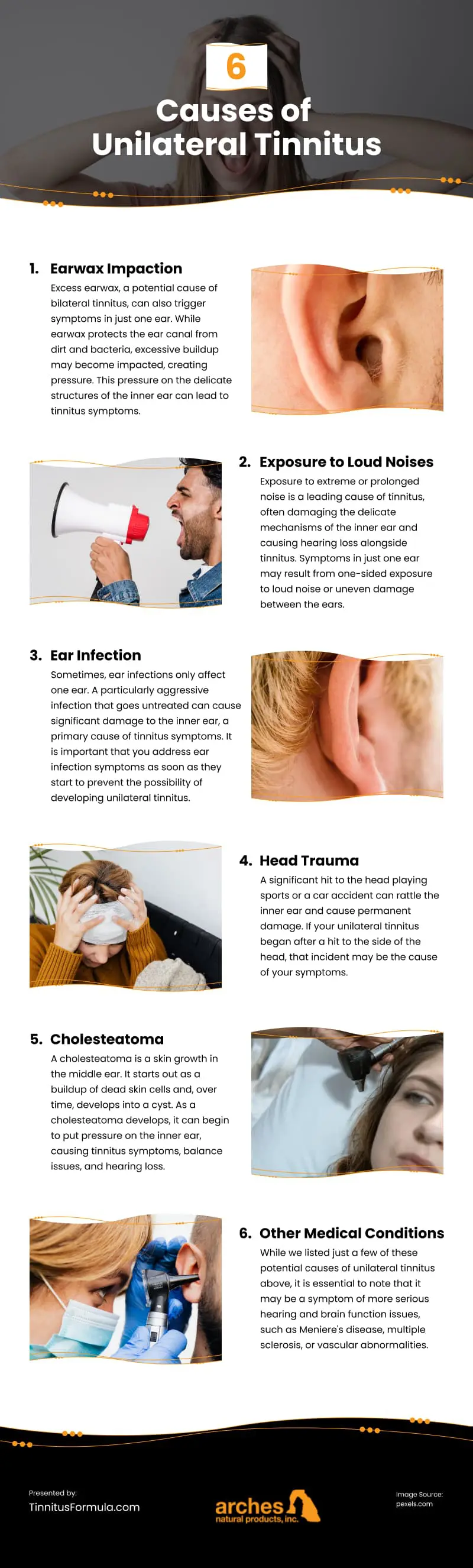 6

Causes of Unilateral Tinnitus

1. Earwax Impaction

Excess earwax, a potential cause of bilateral tinnitus, can also trigger symptoms in just one ear. While earwax protects the ear canal from dirt and bacteria, excessive buildup may become impacted, creating pressure. This pressure on the delicate structures of the inner ear can lead to tinnitus symptoms.

2. Exposure to Loud Noises

Exposure to extreme or prolonged noise is a leading cause of tinnitus, often damaging the delicate mechanisms of the inner ear and causing hearing loss alongside tinnitus. Symptoms in just one ear may result from one-sided exposure to loud noise or uneven damage between the ears.

3. Ear Infection

Sometimes, ear infections only affect one ear. A particularly aggressive infection that goes untreated can cause significant damage to the inner ear, a primary cause of tinnitus symptoms. It is important that you address ear infection symptoms as soon as they start to prevent the possibility of developing unilateral tinnitus.

4. Head Trauma

A significant hit to the head playing sports or a car accident can rattle the inner ear and cause permanent damage. If your unilateral tinnitus began after a hit to the side of the head, that incident may be the cause of your symptoms.

5. Cholesteatoma

A cholesteatoma is a skin growth in the middle ear. It starts out as a buildup of dead skin cells and, over time, develops into a cyst. As a cholesteatoma develops, it can begin to put pressure on the inner ear, causing tinnitus symptoms, balance issues, and hearing loss.

6. Other Medical Conditions

While we listed just a few of these potential causes of unilateral tinnitus above, it is essential to note that it may be a symptom of more serious hearing and brain function issues, such as Meniere's disease, multiple sclerosis, or vascular abnormalities.

Presented by:
TinnitusFormula.com

arches
natural products, inc.

Image Source:
pexels.com