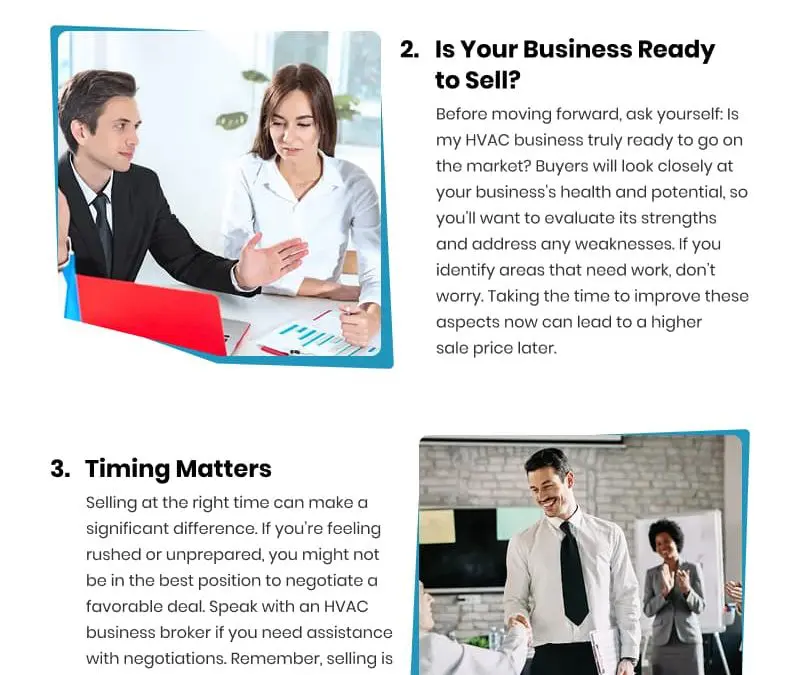 2. Is Your Business Ready to Sell?

Before moving forward, ask yourself: Is my HVAC business truly ready to go on the market? Buyers will look closely at your business's health and potential, so you'll want to evaluate its strengths and address any weaknesses. If you identify areas that need work, don't worry. Taking the time to improve these aspects now can lead to a higher sale price later.

3. Timing Matters

Selling at the right time can make a significant difference. If you're feeling rushed or unprepared, you might not be in the best position to negotiate a favorable deal. Speak with an HVAC business broker if you need assistance with negotiations. Remember, selling is