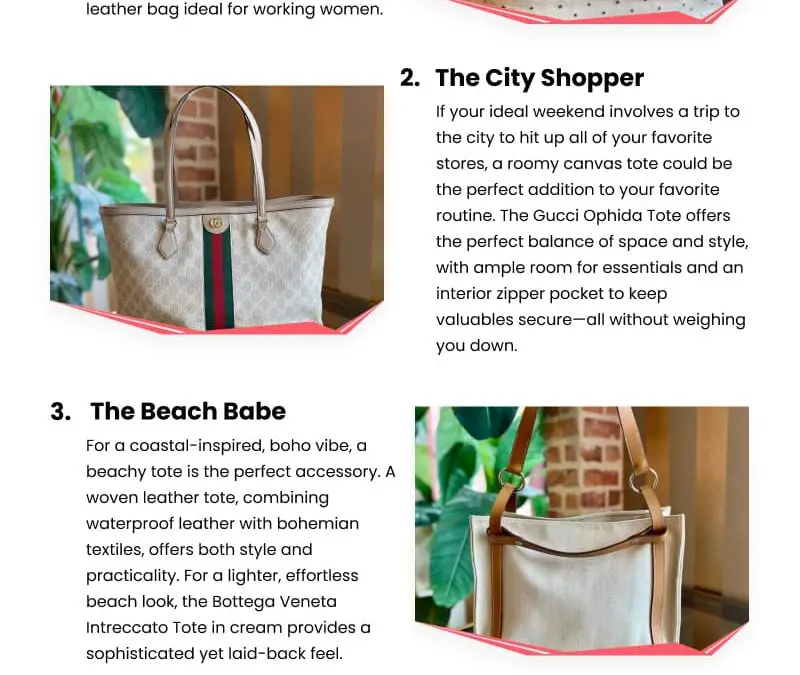 leather bag ideal for working women.

2. The City Shopper

If your ideal weekend involves a trip to the city to hit up all of your favorite stores, a roomy canvas tote could be the perfect addition to your favorite routine. The Gucci Ophida Tote offers the perfect balance of space and style, with ample room for essentials and an interior zipper pocket to keep valuables secure—all without weighing you down.

3. The Beach Babe

For a coastal-inspired, boho vibe, a beachy tote is the perfect accessory. A woven leather tote, combining waterproof leather with bohemian textiles, offers both style and practicality. For a lighter, effortless beach look, the Bottega Veneta Intreccato Tote in cream provides a sophisticated yet laid-back feel.