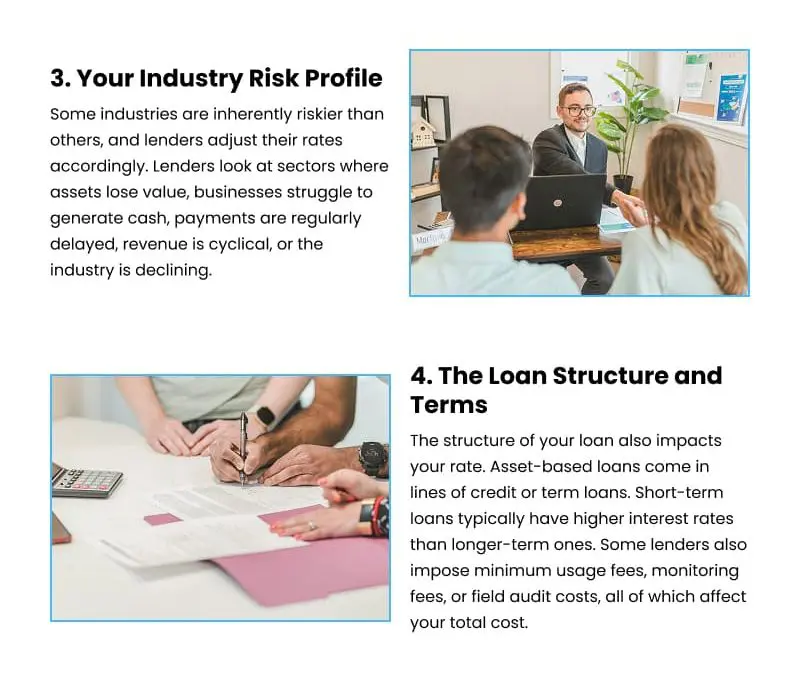 3. Your Industry Risk Profile

Some industries are inherently riskier than others, and lenders adjust their rates accordingly. Lenders look at sectors where assets lose value, businesses struggle to generate cash, payments are regularly delayed, revenue is cyclical, or the industry is declining.

4. The Loan Structure and Terms

The structure of your loan also impacts your rate. Asset-based loans come in lines of credit or term loans. Short-term loans typically have higher interest rates than longer-term ones. Some lenders also impose minimum usage fees, monitoring fees, or field audit costs, all of which affect your total cost.