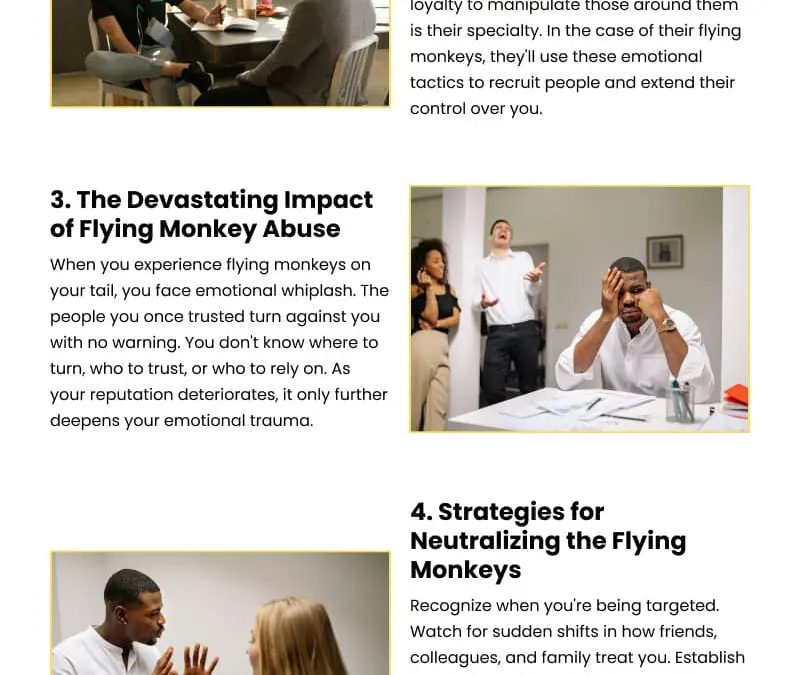 loyalty to manipulate those around them is their specialty. In the case of their flying monkeys, they'll use these emotional tactics to recruit people and extend their control over you.

3. The Devastating Impact of Flying Monkey Abuse

When you experience flying monkeys on your tail, you face emotional whiplash. The people you once trusted turn against you with no warning. You don't know where to turn, who to trust, or who to rely on. As your reputation deteriorates, it only further deepens your emotional trauma.

4. Strategies for Neutralizing the Flying Monkeys

Recognize when you're being targeted. Watch for sudden shifts in how friends, colleagues, and family treat you. Establish