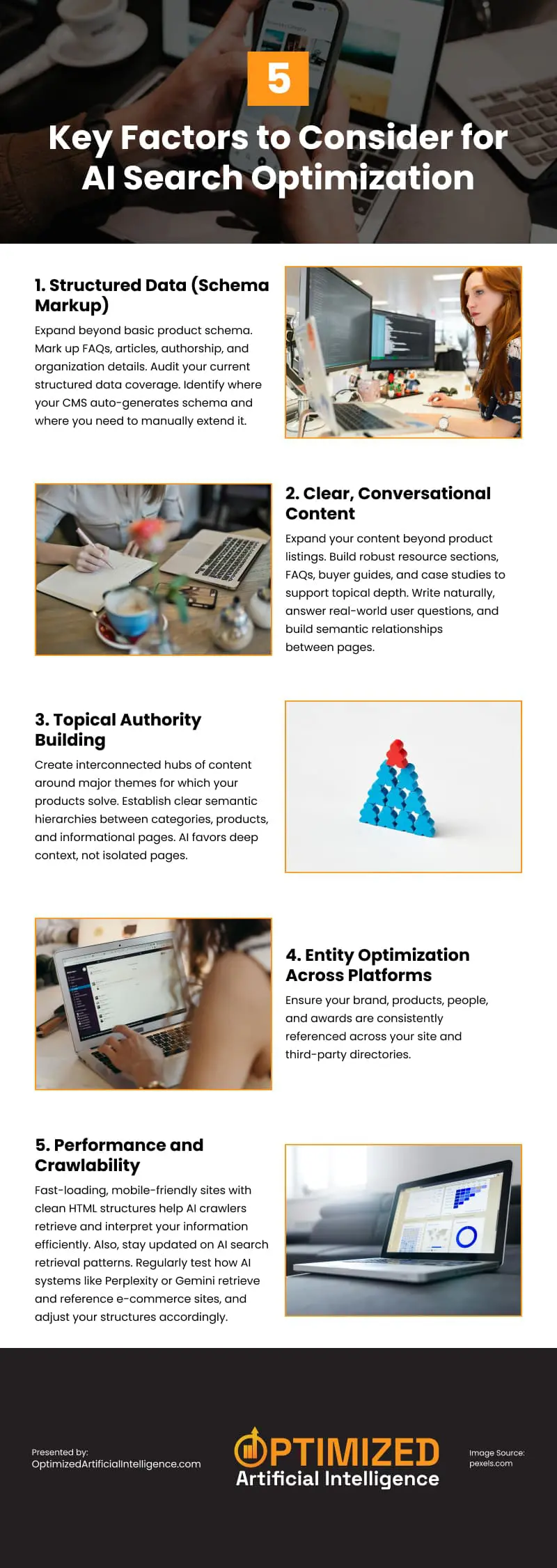 5

Key Factors to Consider for AI Search Optimization

1. Structured Data (Schema Markup)

Expand beyond basic product schema. Mark up FAQs, articles, authorship, and organization details. Audit your current structured data coverage. Identify where your CMS auto-generates schema and where you need to manually extend it.

2. Clear, Conversational Content

Expand your content beyond product listings. Build robust resource sections, FAQs, buyer guides, and case studies to support topical depth. Write naturally, answer real-world user questions, and build semantic relationships between pages.

3. Topical Authority Building

Create interconnected hubs of content around major themes for which your products solve. Establish clear semantic hierarchies between categories, products, and informational pages. AI favors deep context, not isolated pages.

4. Entity Optimization Across Platforms

Ensure your brand, products, people, and awards are consistently referenced across your site and third-party directories.

5. Performance and Crawlability

Fast-loading, mobile-friendly sites with clean HTML structures help AI crawlers retrieve and interpret your information efficiently. Also, stay updated on AI search retrieval patterns. Regularly test how AI systems like Perplexity or Gemini retrieve and reference e-commerce sites, and adjust your structures accordingly.

Presented by:
OptimizedArtificialIntelligence.com

OPTIMIZED
Artificial Intelligence

Image Source:
pexels.com