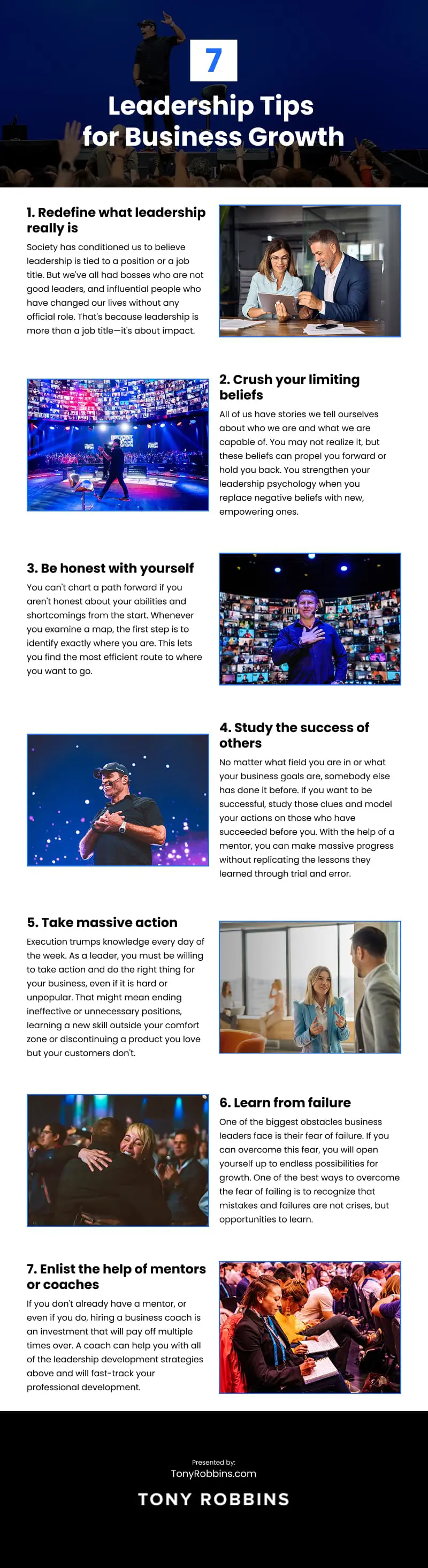 7

Leadership Tips for Business Growth

1. Redefine what leadership really is

Society has conditioned us to believe leadership is tied to a position or a job title. But we've all had bosses who are not good leaders, and influential people who have changed our lives without any official role. That's because leadership is more than a job title—it's about impact.

2. Crush your limiting beliefs

All of us have stories we tell ourselves about who we are and what we are capable of. You may not realize it, but these beliefs can propel you forward or hold you back. You strengthen your leadership psychology when you replace negative beliefs with new, empowering ones.

3. Be honest with yourself

You can't chart a path forward if you aren't honest about your abilities and shortcomings from the start. Whenever you examine a map, the first step is to identify exactly where you are. This lets you find the most efficient route to where you want to go.

4. Study the success of others

No matter what field you are in or what your business goals are, somebody else has done it before. If you want to be successful, study those clues and model your actions on those who have succeeded before you. With the help of a mentor, you can make massive progress without replicating the lessons they learned through trial and error.

5. Take massive action

Execution trumps knowledge every day of the week. As a leader, you must be willing to take action and do the right thing for your business, even if it is hard or unpopular. That might mean ending ineffective or unnecessary positions, learning a new skill outside your comfort zone or discontinuing a product you love but your customers don't.

6. Learn from failure

One of the biggest obstacles business leaders face is their fear of failure. If you can overcome this fear, you will open yourself up to endless possibilities for growth. One of the best ways to overcome the fear of failing is to recognize that mistakes and failures are not crises, but opportunities to learn.

7. Enlist the help of mentors or coaches

If you don't already have a mentor, or even if you do, hiring a business coach is an investment that will pay off multiple times over. A coach can help you with all of the leadership development strategies above and will fast-track your professional development.

Presented by:
TonyRobbins.com

TONY ROBBINS