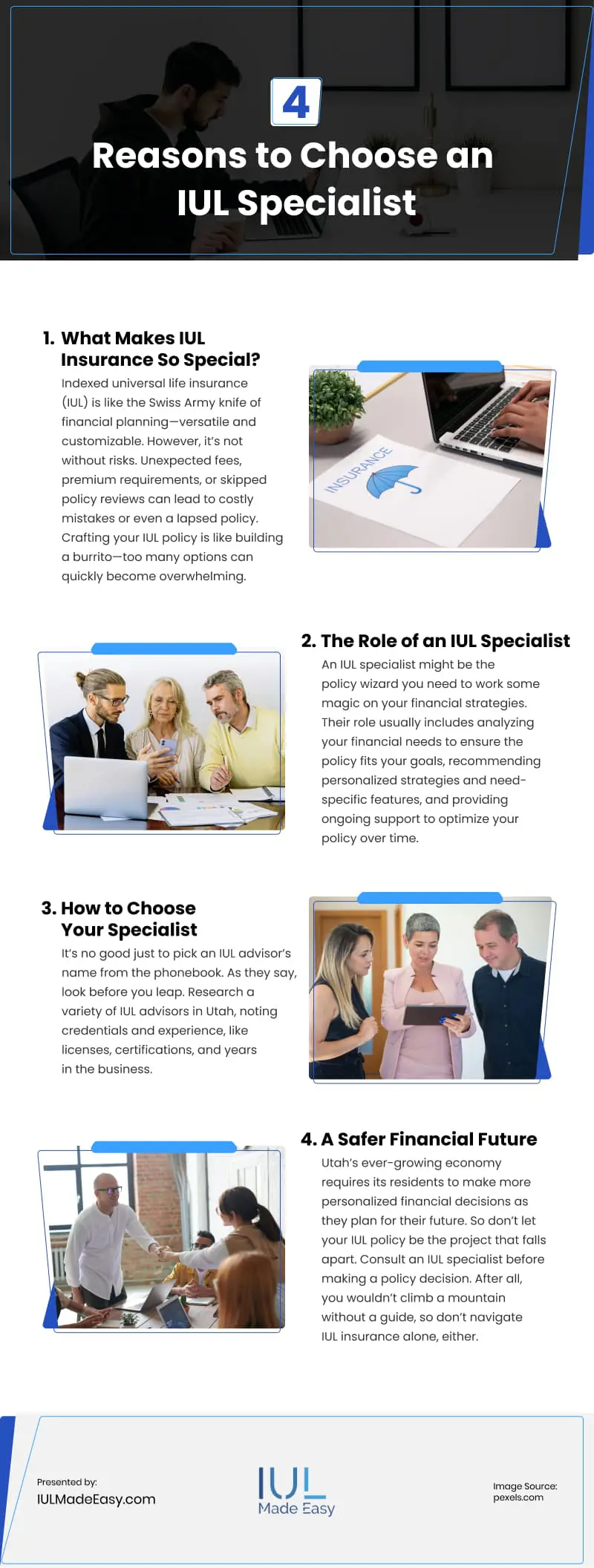 4

Reasons to Choose an IUL Specialist

1. What Makes IUL Insurance So Special?

Indexed universal life insurance (IUL) is like the Swiss Army knife of financial planning—versatile and customizable. However, it's not without risks. Unexpected fees, premium requirements, or skipped policy reviews can lead to costly mistakes or even a lapsed policy. Crafting your IUL policy is like building a burrito—too many options can quickly become overwhelming.

INSURANCE

2. The Role of an IUL Specialist

An IUL specialist might be the policy wizard you need to work some magic on your financial strategies. Their role usually includes analyzing your financial needs to ensure the policy fits your goals, recommending personalized strategies and need-specific features, and providing ongoing support to optimize your policy over time.

3. How to Choose Your Specialist

It's no good just to pick an IUL advisor's name from the phonebook. As they say, look before you leap. Research a variety of IUL advisors in Utah, noting credentials and experience, like licenses, certifications, and years in the business.

4. A Safer Financial Future

Utah's ever-growing economy requires its residents to make more personalized financial decisions as they plan for their future. So don't let your IUL policy be the project that falls apart. Consult an IUL specialist before making a policy decision. After all, you wouldn't climb a mountain without a guide, so don't navigate IUL insurance alone, either.

Presented by:
IULMadeEasy.com

IUL
Made Easy

Image Source:
pexels.com