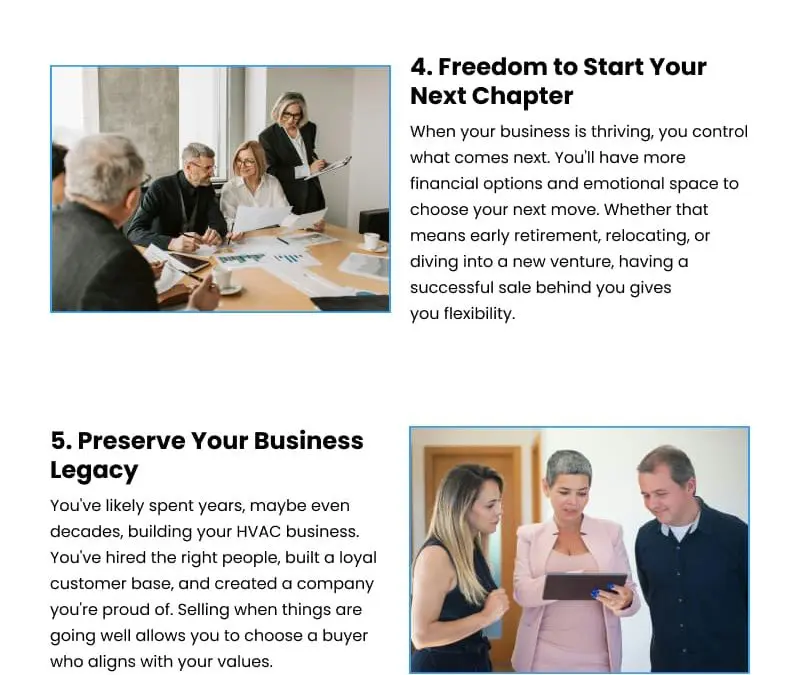 4. Freedom to Start Your Next Chapter

When your business is thriving, you control what comes next. You'll have more financial options and emotional space to choose your next move. Whether that means early retirement, relocating, or diving into a new venture, having a successful sale behind you gives you flexibility.

5. Preserve Your Business Legacy

You've likely spent years, maybe even decades, building your HVAC business. You've hired the right people, built a loyal customer base, and created a company you're proud of. Selling when things are going well allows you to choose a buyer who aligns with your values.