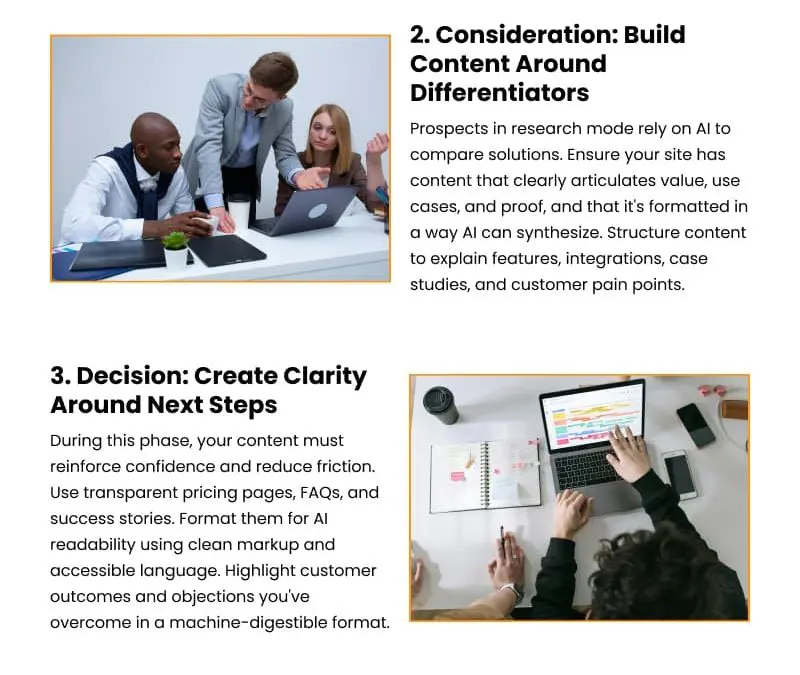 2. Consideration: Build Content Around Differentiators

Prospects in research mode rely on AI to compare solutions. Ensure your site has content that clearly articulates value, use cases, and proof, and that it's formatted in a way AI can synthesize. Structure content to explain features, integrations, case studies, and customer pain points.

3. Decision: Create Clarity Around Next Steps

During this phase, your content must reinforce confidence and reduce friction. Use transparent pricing pages, FAQs, and success stories. Format them for AI readability using clean markup and accessible language. Highlight customer outcomes and objections you've overcome in a machine-digestible format.