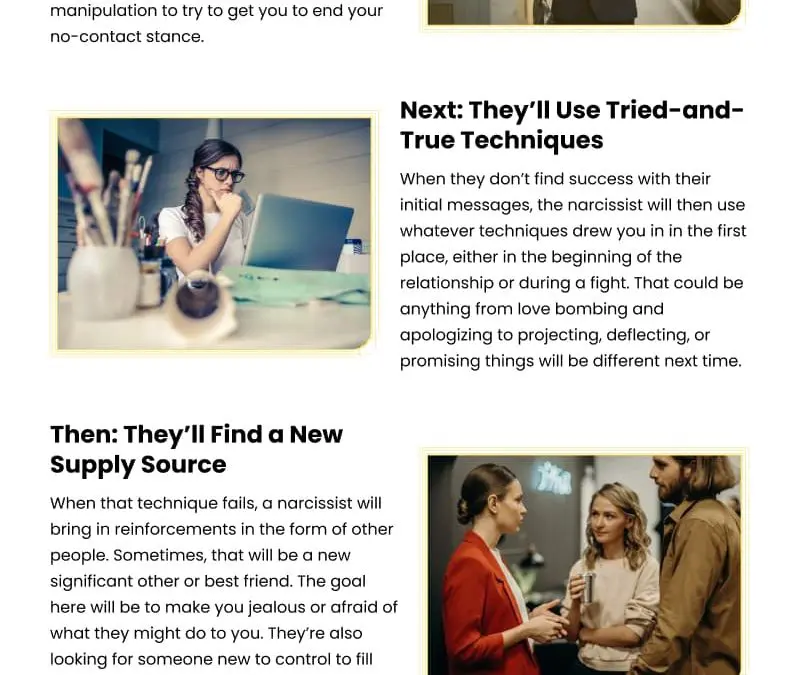 manipulation to try to get you to end your no-contact stance.

Next: They'll Use Tried-and-True Techniques

When they don't find success with their initial messages, the narcissist will then use whatever techniques drew you in in the first place, either in the beginning of the relationship or during a fight. That could be anything from love bombing and apologizing to projecting, deflecting, or promising things will be different next time.

Then: They'll Find a New Supply Source

When that technique fails, a narcissist will bring in reinforcements in the form of other people. Sometimes, that will be a new significant other or best friend. The goal here will be to make you jealous or afraid of what they might do to you. They're also looking for someone new to control to fill