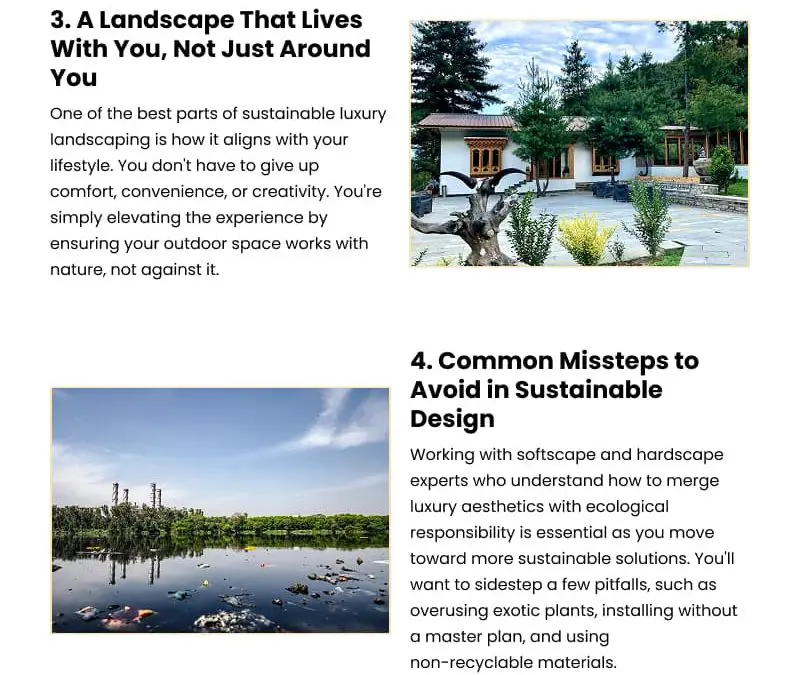 3. A Landscape That Lives With You, Not Just Around You

One of the best parts of sustainable luxury landscaping is how it aligns with your lifestyle. You don't have to give up comfort, convenience, or creativity. You're simply elevating the experience by ensuring your outdoor space works with nature, not against it.

4. Common Missteps to Avoid in Sustainable Design

Working with softscape and hardscape experts who understand how to merge luxury aesthetics with ecological responsibility is essential as you move toward more sustainable solutions. You'll want to sidestep a few pitfalls, such as overusing exotic plants, installing without a master plan, and using non-recyclable materials.