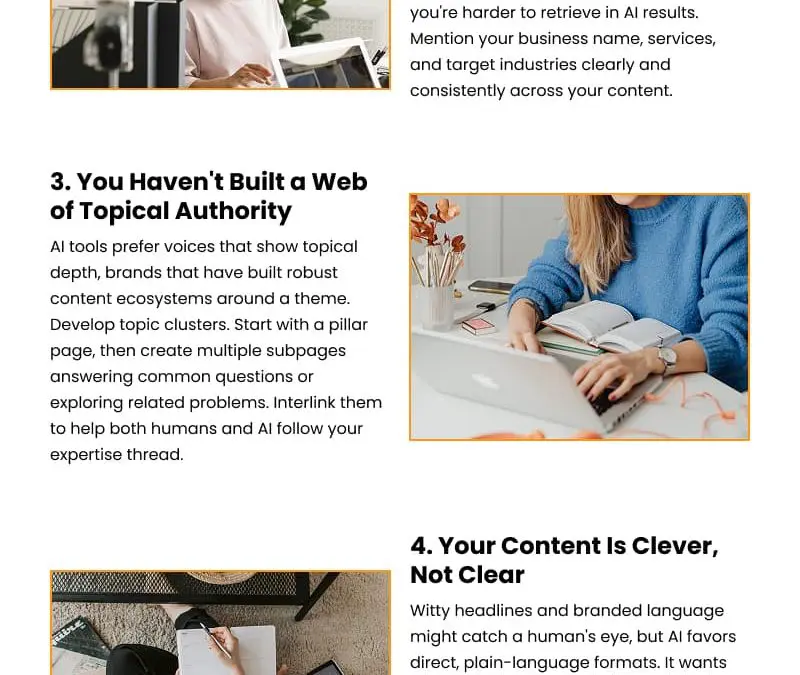 you're harder to retrieve in AI results. Mention your business name, services, and target industries clearly and consistently across your content.

3. You Haven't Built a Web of Topical Authority

AI tools prefer voices that show topical depth, brands that have built robust content ecosystems around a theme. Develop topic clusters. Start with a pillar page, then create multiple subpages answering common questions or exploring related problems. Interlink them to help both humans and AI follow your expertise thread.

4. Your Content Is Clever, Not Clear

Witty headlines and branded language might catch a human's eye, but AI favors direct, plain-language formats. It wants