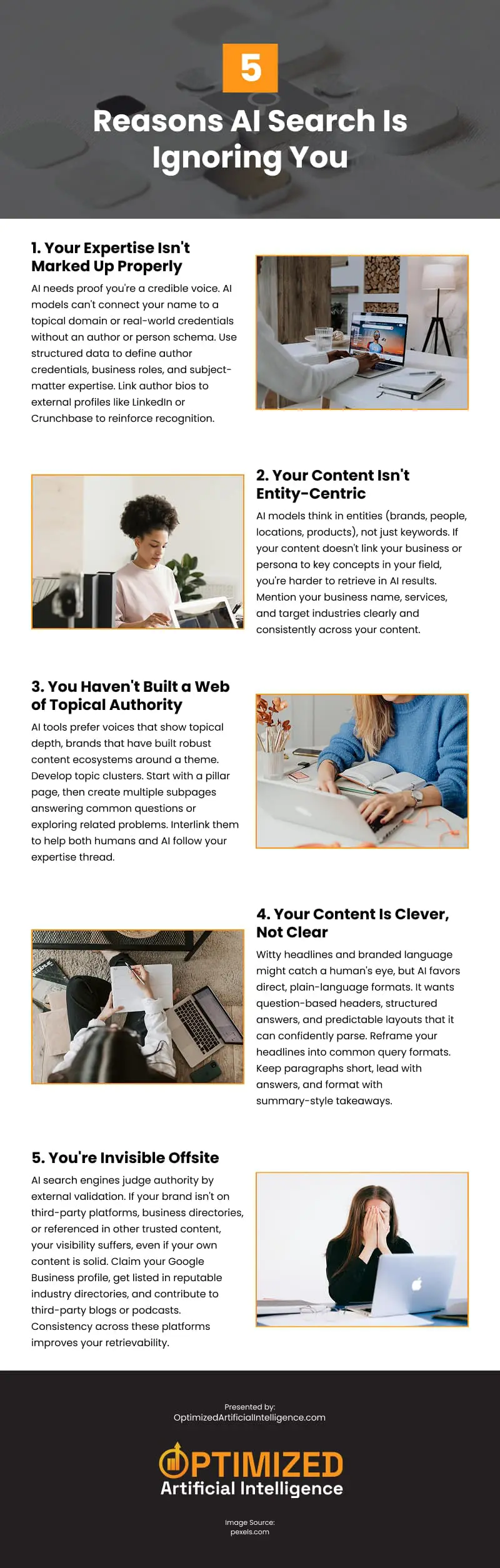 5

Reasons AI Search Is Ignoring You

1. Your Expertise Isn't Marked Up Properly

AI needs proof you're a credible voice. AI models can't connect your name to a topical domain or real-world credentials without an author or person schema. Use structured data to define author credentials, business roles, and subject-matter expertise. Link author bios to external profiles like LinkedIn or Crunchbase to reinforce recognition.

2. Your Content Isn't Entity-Centric

AI models think in entities (brands, people, locations, products), not just keywords. If your content doesn't link your business or persona to key concepts in your field, you're harder to retrieve in AI results. Mention your business name, services, and target industries clearly and consistently across your content.

3. You Haven't Built a Web of Topical Authority

AI tools prefer voices that show topical depth, brands that have built robust content ecosystems around a theme. Develop topic clusters. Start with a pillar page, then create multiple subpages answering common questions or exploring related problems. Interlink them to help both humans and AI follow your expertise thread.

4. Your Content Is Clever, Not Clear

Witty headlines and branded language might catch a human's eye, but AI favors direct, plain-language formats. It wants question-based headers, structured answers, and predictable layouts that it can confidently parse. Reframe your headlines into common query formats. Keep paragraphs short, lead with answers, and format with summary-style takeaways.

5. You're Invisible Offsite

AI search engines judge authority by external validation. If your brand isn't on third-party platforms, business directories, or referenced in other trusted content, your visibility suffers, even if your own content is solid. Claim your Google Business profile, get listed in reputable industry directories, and contribute to third-party blogs or podcasts. Consistency across these platforms improves your retrievability.

Presented by:
OptimizedArtificialIntelligence.com

OPTIMIZED
Artificial Intelligence

Image Source:
pexels.com