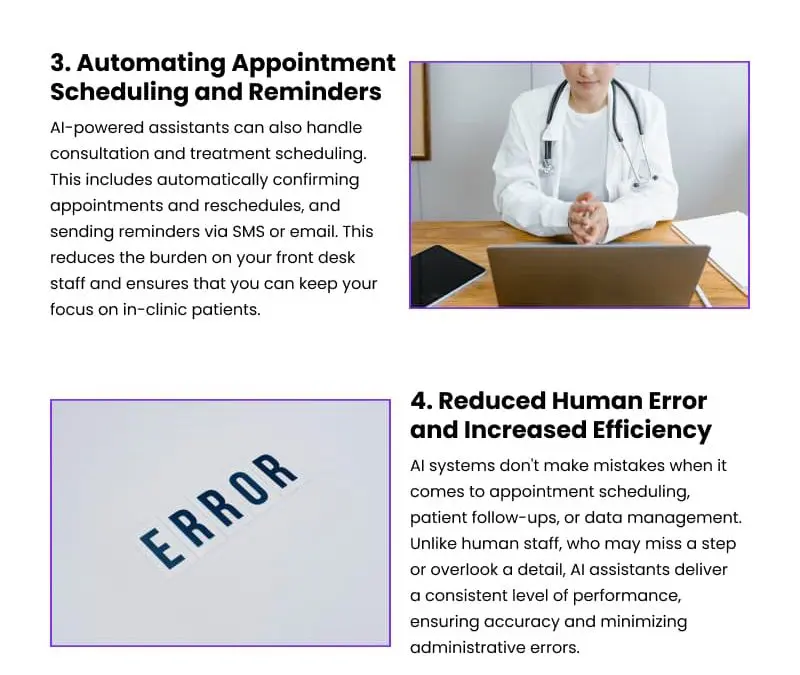 3. Automating Appointment Scheduling and Reminders

AI-powered assistants can also handle consultation and treatment scheduling. This includes automatically confirming appointments and reschedules, and sending reminders via SMS or email. This reduces the burden on your front desk staff and ensures that you can keep your focus on in-clinic patients.

ERROR

4. Reduced Human Error and Increased Efficiency

AI systems don't make mistakes when it comes to appointment scheduling, patient follow-ups, or data management. Unlike human staff, who may miss a step or overlook a detail, AI assistants deliver a consistent level of performance, ensuring accuracy and minimizing administrative errors.