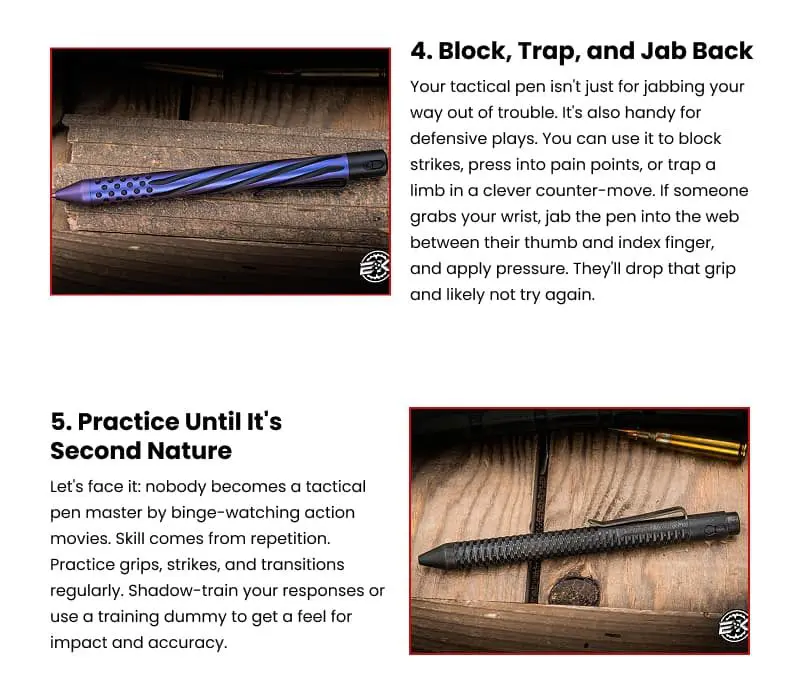 4. Block, Trap, and Jab Back

Your tactical pen isn't just for jabbing your way out of trouble. It's also handy for defensive plays. You can use it to block strikes, press into pain points, or trap a limb in a clever counter-move. If someone grabs your wrist, jab the pen into the web between their thumb and index finger, and apply pressure. They'll drop that grip and likely not try again.

5. Practice Until It's Second Nature

Let's face it: nobody becomes a tactical pen master by binge-watching action movies. Skill comes from repetition. Practice grips, strikes, and transitions regularly. Shadow-train your responses or use a training dummy to get a feel for impact and accuracy.