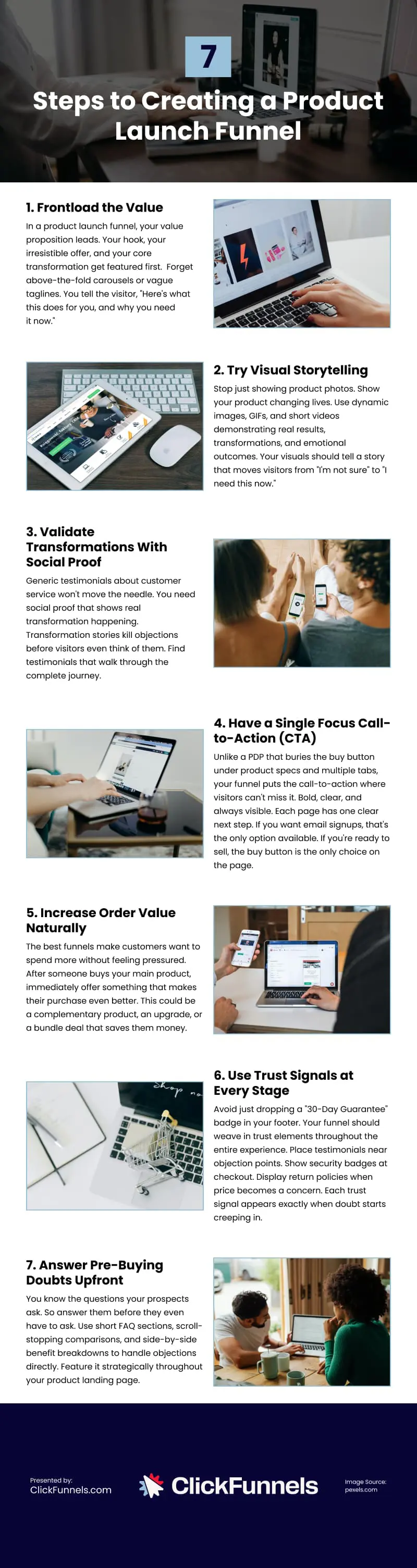 7

Steps to Creating a Product Launch Funnel

1. Frontload the Value

In a product launch funnel, your value proposition leads. Your hook, your irresistible offer, and your core transformation get featured first. Forget above-the-fold carousels or vague taglines. You tell the visitor, "Here's what this does for you, and why you need it now."

2. Try Visual Storytelling

Stop just showing product photos. Show your product changing lives. Use dynamic images, GIFs, and short videos demonstrating real results, transformations, and emotional outcomes. Your visuals should tell a story that moves visitors from "I'm not sure" to "I need this now."

3. Validate Transformations With Social Proof

Generic testimonials about customer service won't move the needle. You need social proof that shows real transformation happening. Transformation stories kill objections before visitors even think of them. Find testimonials that walk through the complete journey.

4. Have a Single Focus Call-to-Action (CTA)

Unlike a PDP that buries the buy button under product specs and multiple tabs, your funnel puts the call-to-action where visitors can't miss it. Bold, clear, and always visible. Each page has one clear next step. If you want email signups, that's the only option available. If you're ready to sell, the buy button is the only choice on the page.

5. Increase Order Value Naturally

The best funnels make customers want to spend more without feeling pressured. After someone buys your main product, immediately offer something that makes their purchase even better. This could be a complementary product, an upgrade, or a bundle deal that saves them money.

6. Use Trust Signals at Every Stage

Avoid just dropping a "30-Day Guarantee" badge in your footer. Your funnel should weave in trust elements throughout the entire experience. Place testimonials near objection points. Show security badges at checkout. Display return policies when price becomes a concern. Each trust signal appears exactly when doubt starts creeping in.

7. Answer Pre-Buying Doubts Upfront

You know the questions your prospects ask. So answer them before they even have to ask. Use short FAQ sections, scroll-stopping comparisons, and side-by-side benefit breakdowns to handle objections directly. Feature it strategically throughout your product landing page.

Presented by:
ClickFunnels.com

ClickFunnels

Image Source:
pexels.com