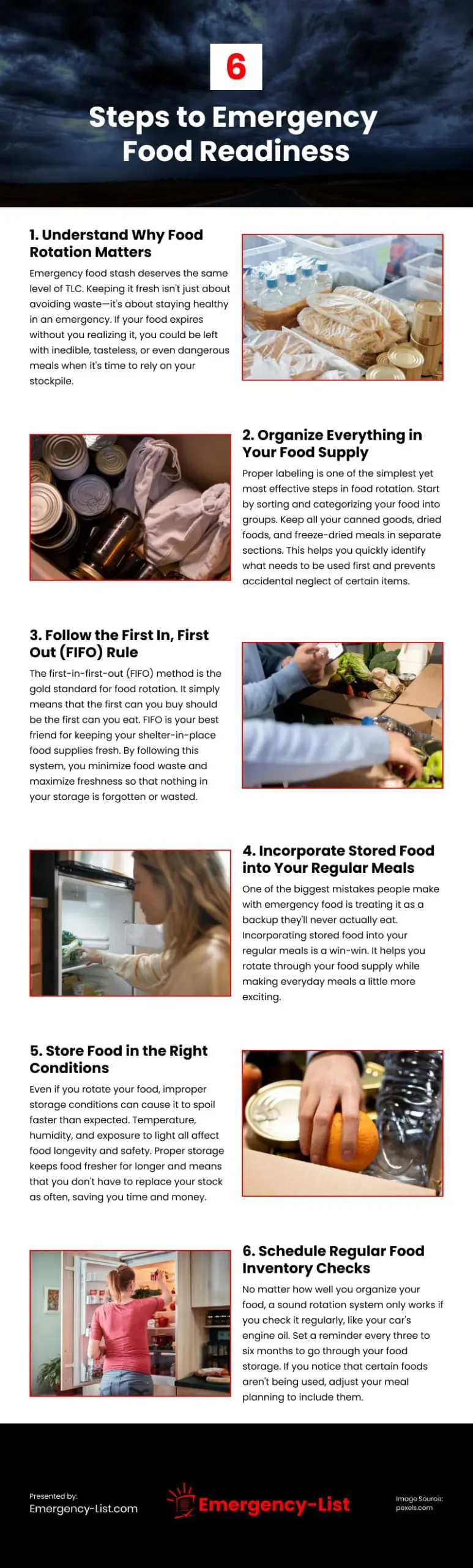 6

Steps to Emergency Food Readiness

1. Understand Why Food Rotation Matters

Emergency food stash deserves the same level of TLC. Keeping it fresh isn't just about avoiding waste—it's about staying healthy in an emergency. If your food expires without you realizing it, you could be left with inedible, tasteless, or even dangerous meals when it's time to rely on your stockpile.

2. Organize Everything in Your Food Supply

Proper labeling is one of the simplest yet most effective steps in food rotation. Start by sorting and categorizing your food into groups. Keep all your canned goods, dried foods, and freeze-dried meals in separate sections. This helps you quickly identify what needs to be used first and prevents accidental neglect of certain items.

3. Follow the First In, First Out (FIFO) Rule

The first-in-first-out (FIFO) method is the gold standard for food rotation. It simply means that the first can you buy should be the first can you eat. FIFO is your best friend for keeping your shelter-in-place food supplies fresh. By following this system, you minimize food waste and maximize freshness so that nothing in your storage is forgotten or wasted.

4. Incorporate Stored Food into Your Regular Meals

One of the biggest mistakes people make with emergency food is treating it as a backup they'll never actually eat. Incorporating stored food into your regular meals is a win-win. It helps you rotate through your food supply while making everyday meals a little more exciting.

5. Store Food in the Right Conditions

Even if you rotate your food, improper storage conditions can cause it to spoil faster than expected. Temperature, humidity, and exposure to light all affect food longevity and safety. Proper storage keeps food fresher for longer and means that you don't have to replace your stock as often, saving you time and money.

6. Schedule Regular Food Inventory Checks

No matter how well you organize your food, a sound rotation system only works if you check it regularly, like your car's engine oil. Set a reminder every three to six months to go through your food storage. If you notice that certain foods aren't being used, adjust your meal planning to include them.

Presented by:
Emergency-List.com

Emergency-List

Image Source:
pexels.com