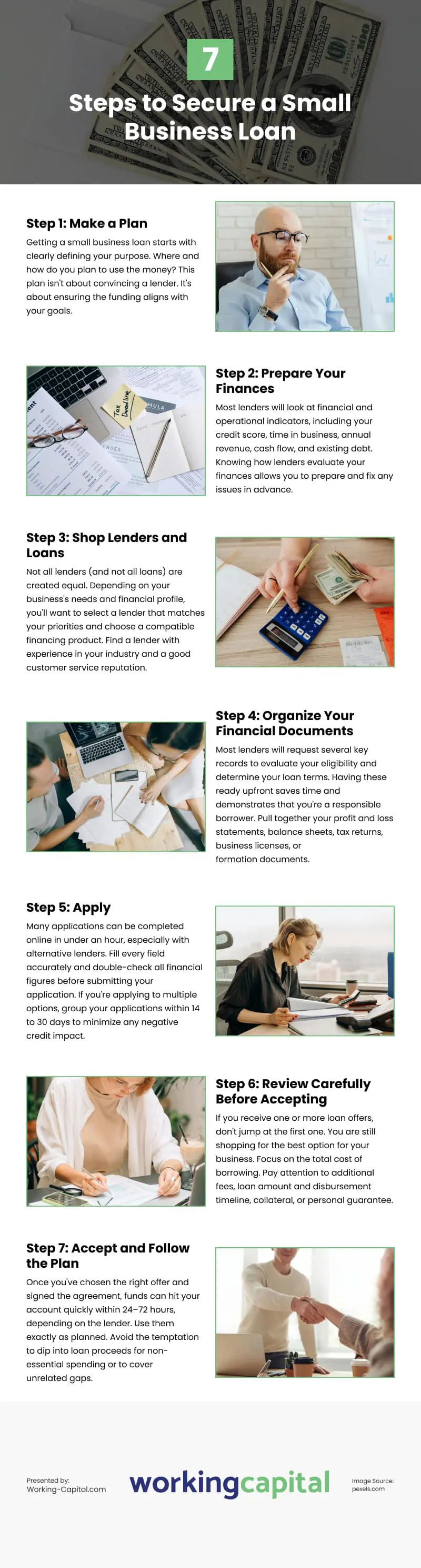 7

Steps to Secure a Small Business Loan

Step 1: Make a Plan

Getting a small business loan starts with clearly defining your purpose. Where and how do you plan to use the money? This plan isn't about convincing a lender. It's about ensuring the funding aligns with your goals.

Tax Deadline

Step 2: Prepare Your Finances

Most lenders will look at financial and operational indicators, including your credit score, time in business, annual revenue, cash flow, and existing debt. Knowing how lenders evaluate your finances allows you to prepare and fix any issues in advance.

Step 3: Shop Lenders and Loans

Not all lenders (and not all loans) are created equal. Depending on your business's needs and financial profile, you'll want to select a lender that matches your priorities and choose a compatible financing product. Find a lender with experience in your industry and a good customer service reputation.

Step 4: Organize Your Financial Documents

Most lenders will request several key records to evaluate your eligibility and determine your loan terms. Having these ready upfront saves time and demonstrates that you're a responsible borrower. Pull together your profit and loss statements, balance sheets, tax returns, business licenses, or formation documents.

Step 5: Apply

Many applications can be completed online in under an hour, especially with alternative lenders. Fill every field accurately and double-check all financial figures before submitting your application. If you're applying to multiple options, group your applications within 14 to 30 days to minimize any negative credit impact.

Step 6: Review Carefully Before Accepting

If you receive one or more loan offers, don't jump at the first one. You are still shopping for the best option for your business. Focus on the total cost of borrowing. Pay attention to additional fees, loan amount and disbursement timeline, collateral, or personal guarantee.

Step 7: Accept and Follow the Plan

Once you've chosen the right offer and signed the agreement, funds can hit your account quickly within 24–72 hours, depending on the lender. Use them exactly as planned. Avoid the temptation to dip into loan proceeds for non-essential spending or to cover unrelated gaps.

Presented by:
Working-Capital.com

workingcapital

Image Source:
pexels.com