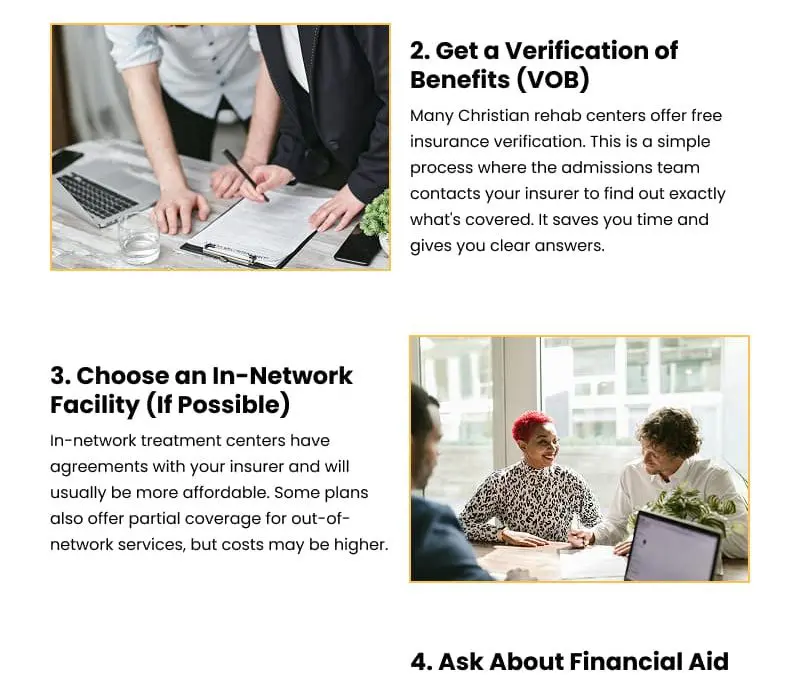 2. Get a Verification of Benefits (VOB)

Many Christian rehab centers offer free insurance verification. This is a simple process where the admissions team contacts your insurer to find out exactly what's covered. It saves you time and gives you clear answers.

3. Choose an In-Network Facility (If Possible)

In-network treatment centers have agreements with your insurer and will usually be more affordable. Some plans also offer partial coverage for out-of-network services, but costs may be higher.

4. Ask About Financial Aid