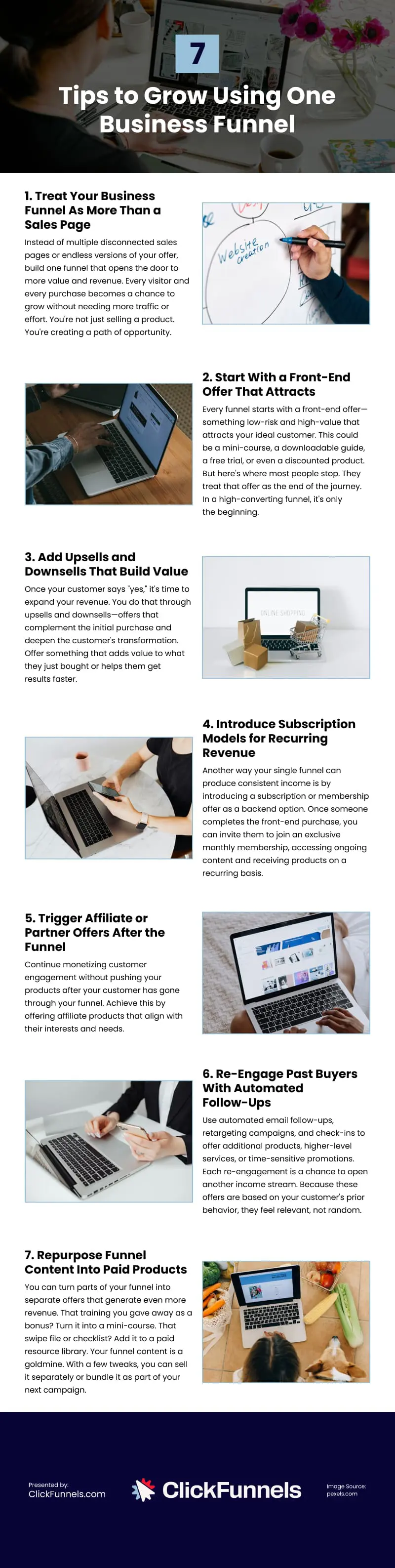 7

Tips to Grow Using One Business Funnel

1. Treat Your Business Funnel As More Than a Sales Page

Instead of multiple disconnected sales pages or endless versions of your offer, build one funnel that opens the door to more value and revenue. Every visitor and every purchase becomes a chance to grow without needing more traffic or effort. You're not just selling a product. You're creating a path of opportunity.

Website creation

2. Start With a Front-End Offer That Attracts

Every funnel starts with a front-end offer—something low-risk and high-value that attracts your ideal customer. This could be a mini-course, a downloadable guide, a free trial, or even a discounted product. But here's where most people stop. They treat that offer as the end of the journey. In a high-converting funnel, it's only the beginning.

3. Add Upsells and Downsells That Build Value

Once your customer says "yes," it's time to expand your revenue. You do that through upsells and downsells—offers that complement the initial purchase and deepen the customer's transformation. Offer something that adds value to what they just bought or helps them get results faster.

ONLINE SHOPPING

4. Introduce Subscription Models for Recurring Revenue

Another way your single funnel can produce consistent income is by introducing a subscription or membership offer as a backend option. Once someone completes the front-end purchase, you can invite them to join an exclusive monthly membership, accessing ongoing content and receiving products on a recurring basis.

5. Trigger Affiliate or Partner Offers After the Funnel

Continue monetizing customer engagement without pushing your products after your customer has gone through your funnel. Achieve this by offering affiliate products that align with their interests and needs.

6. Re-Engage Past Buyers With Automated Follow-Ups

Use automated email follow-ups, retargeting campaigns, and check-ins to offer additional products, higher-level services, or time-sensitive promotions. Each re-engagement is a chance to open another income stream. Because these offers are based on your customer's prior behavior, they feel relevant, not random.

7. Repurpose Funnel Content Into Paid Products

You can turn parts of your funnel into separate offers that generate even more revenue. That training you gave away as a bonus? Turn it into a mini-course. That swipe file or checklist? Add it to a paid resource library. Your funnel content is a goldmine. With a few tweaks, you can sell it separately or bundle it as part of your next campaign.

Presented by:
ClickFunnels.com

ClickFunnels

Image Source:
pexels.com