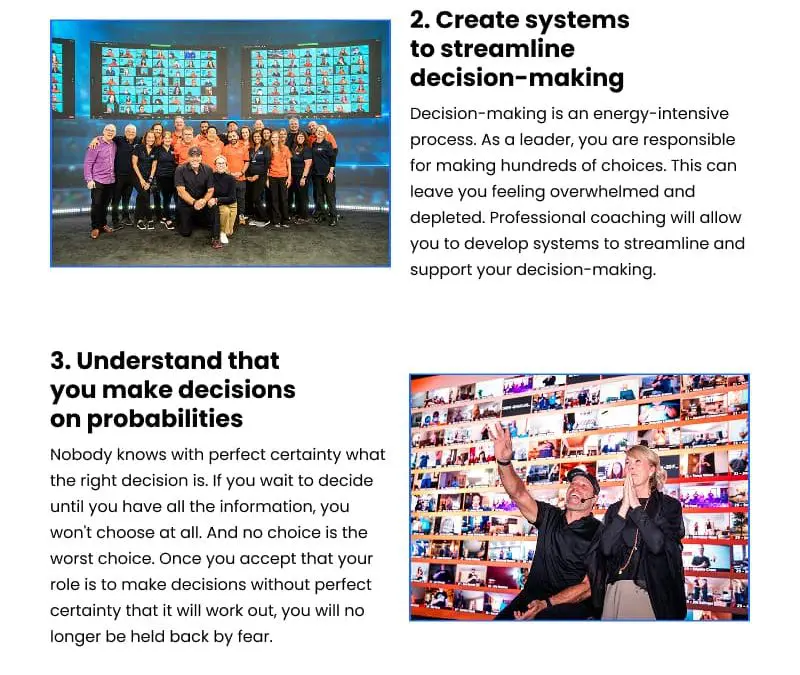 2. Create systems to streamline decision-making

Decision-making is an energy-intensive process. As a leader, you are responsible for making hundreds of choices. This can leave you feeling overwhelmed and depleted. Professional coaching will allow you to develop systems to streamline and support your decision-making.

3. Understand that you make decisions on probabilities

Nobody knows with perfect certainty what the right decision is. If you wait to decide until you have all the information, you won't choose at all. And no choice is the worst choice. Once you accept that your role is to make decisions without perfect certainty that it will work out, you will no longer be held back by fear.