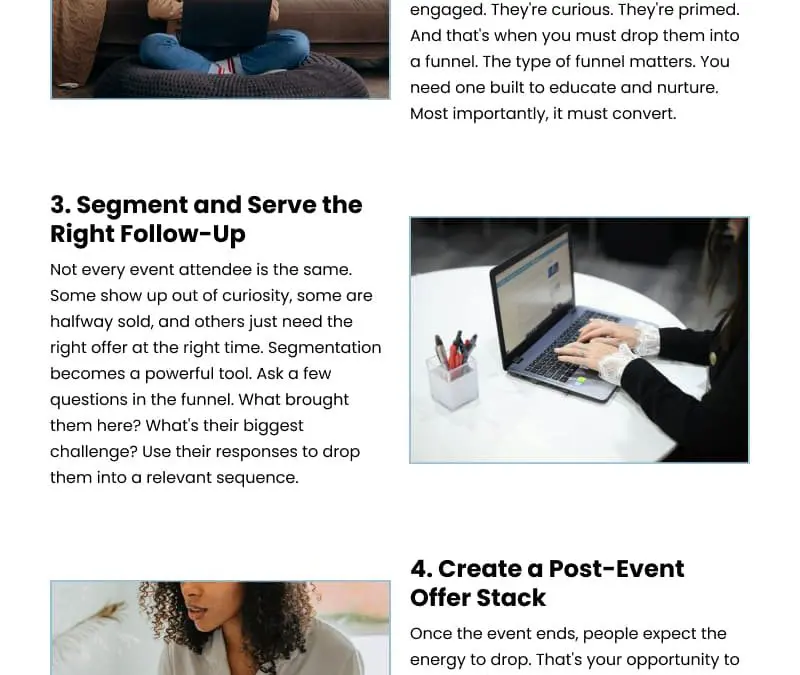 engaged. They're curious. They're primed. And that's when you must drop them into a funnel. The type of funnel matters. You need one built to educate and nurture. Most importantly, it must convert.

3. Segment and Serve the Right Follow-Up

Not every event attendee is the same. Some show up out of curiosity, some are halfway sold, and others just need the right offer at the right time. Segmentation becomes a powerful tool. Ask a few questions in the funnel. What brought them here? What's their biggest challenge? Use their responses to drop them into a relevant sequence.

4. Create a Post-Event Offer Stack

Once the event ends, people expect the energy to drop. That's your opportunity to