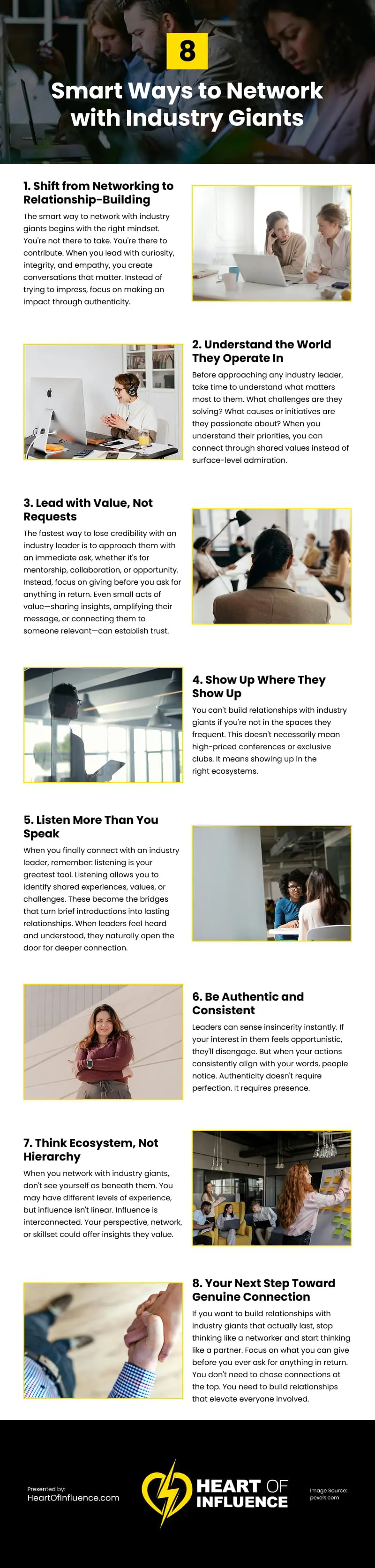 8

Smart Ways to Network with Industry Giants

1. Shift from Networking to Relationship-Building

The smart way to network with industry giants begins with the right mindset. You're not there to take. You're there to contribute. When you lead with curiosity, integrity, and empathy, you create conversations that matter. Instead of trying to impress, focus on making an impact through authenticity.

2. Understand the World They Operate In

Before approaching any industry leader, take time to understand what matters most to them. What challenges are they solving? What causes or initiatives are they passionate about? When you understand their priorities, you can connect through shared values instead of surface-level admiration.

3. Lead with Value, Not Requests

The fastest way to lose credibility with an industry leader is to approach them with an immediate ask, whether it's for mentorship, collaboration, or opportunity. Instead, focus on giving before you ask for anything in return. Even small acts of value—sharing insights, amplifying their message, or connecting them to someone relevant—can establish trust.

4. Show Up Where They Show Up

You can't build relationships with industry giants if you're not in the spaces they frequent. This doesn't necessarily mean high-priced conferences or exclusive clubs. It means showing up in the right ecosystems.

5. Listen More Than You Speak

When you finally connect with an industry leader, remember: listening is your greatest tool. Listening allows you to identify shared experiences, values, or challenges. These become the bridges that turn brief introductions into lasting relationships. When leaders feel heard and understood, they naturally open the door for deeper connection.

6. Be Authentic and Consistent

Leaders can sense insincerity instantly. If your interest in them feels opportunistic, they'll disengage. But when your actions consistently align with your words, people notice. Authenticity doesn't require perfection. It requires presence.

7. Think Ecosystem, Not Hierarchy

When you network with industry giants, don't see yourself as beneath them. You may have different levels of experience, but influence isn't linear. Influence is interconnected. Your perspective, network, or skillset could offer insights they value.

8. Your Next Step Toward Genuine Connection

If you want to build relationships with industry giants that actually last, stop thinking like a networker and start thinking like a partner. Focus on what you can give before you ever ask for anything in return. You don't need to chase connections at the top. You need to build relationships that elevate everyone involved.

Presented by:
HeartOfInfluence.com

HEART OF INFLUENCE

Image Source:
pexels.com