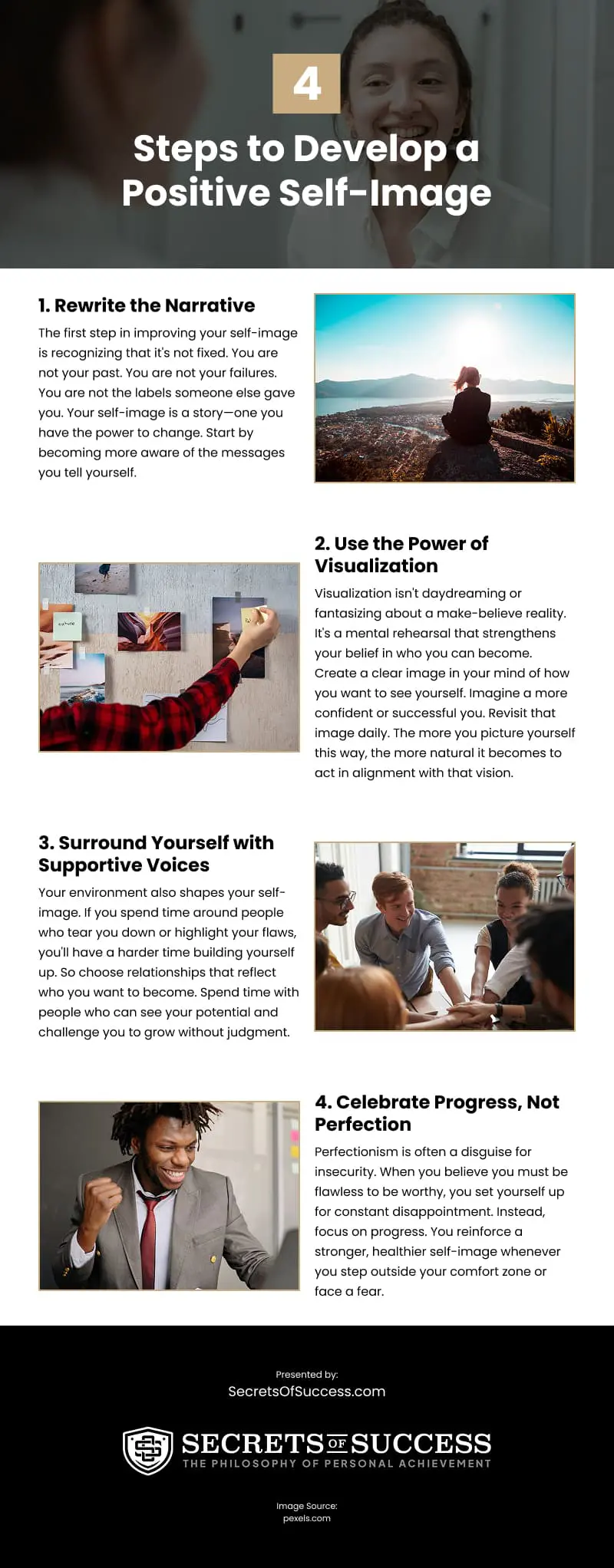 4

Steps to Develop a Positive Self-Image

1. Rewrite the Narrative

The first step in improving your self-image is recognizing that it's not fixed. You are not your past. You are not your failures. You are not the labels someone else gave you. Your self-image is a story—one you have the power to change. Start by becoming more aware of the messages you tell yourself.

2. Use the Power of Visualization

Visualization isn't daydreaming or fantasizing about a make-believe reality. It's a mental rehearsal that strengthens your belief in who you can become. Create a clear image in your mind of how you want to see yourself. Imagine a more confident or successful you. Revisit that image daily. The more you picture yourself this way, the more natural it becomes to act in alignment with that vision.

3. Surround Yourself with Supportive Voices

Your environment also shapes your self-image. If you spend time around people who tear you down or highlight your flaws, you'll have a harder time building yourself up. So choose relationships that reflect who you want to become. Spend time with people who can see your potential and challenge you to grow without judgment.

4. Celebrate Progress, Not Perfection

Perfectionism is often a disguise for insecurity. When you believe you must be flawless to be worthy, you set yourself up for constant disappointment. Instead, focus on progress. You reinforce a stronger, healthier self-image whenever you step outside your comfort zone or face a fear.

Presented by:
SecretsOfSuccess.com

SECRETS OF SUCCESS
THE PHILOSOPHY OF PERSONAL ACHIEVEMENT

Image Source:
pexels.com