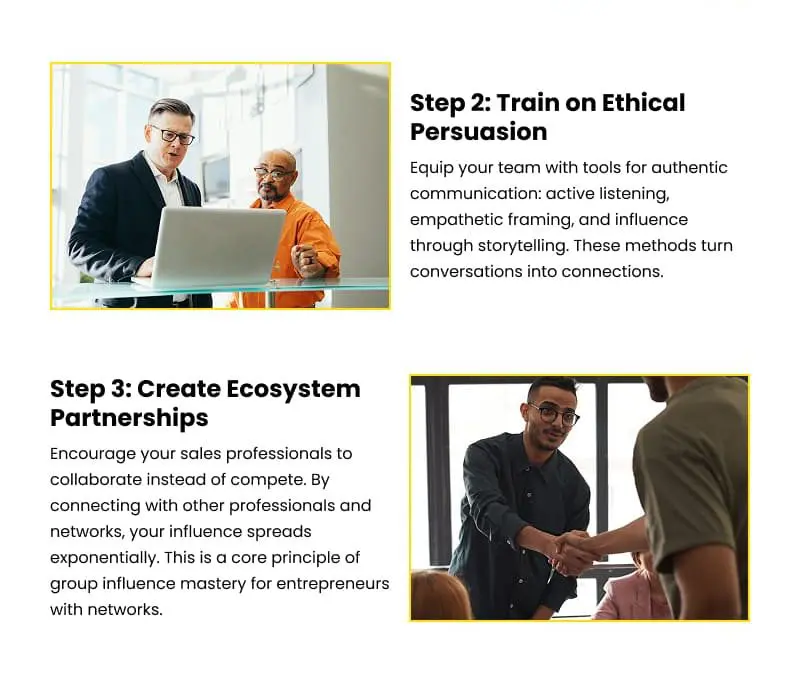 Step 2: Train on Ethical Persuasion

Equip your team with tools for authentic communication: active listening, empathetic framing, and influence through storytelling. These methods turn conversations into connections.

Step 3: Create Ecosystem Partnerships

Encourage your sales professionals to collaborate instead of compete. By connecting with other professionals and networks, your influence spreads exponentially. This is a core principle of group influence mastery for entrepreneurs with networks.