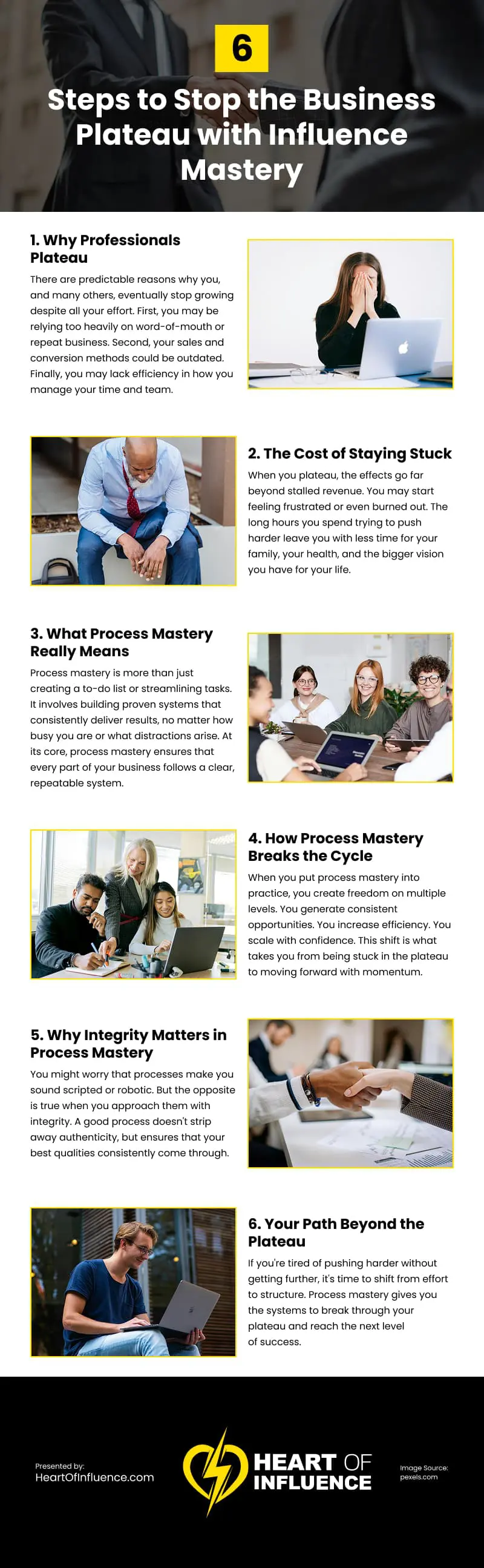 6

Steps to Stop the Business Plateau with Influence Mastery

1. Why Professionals Plateau

There are predictable reasons why you, and many others, eventually stop growing despite all your effort. First, you may be relying too heavily on word-of-mouth or repeat business. Second, your sales and conversion methods could be outdated. Finally, you may lack efficiency in how you manage your time and team.

2. The Cost of Staying Stuck

When you plateau, the effects go far beyond stalled revenue. You may start feeling frustrated or even burned out. The long hours you spend trying to push harder leave you with less time for your family, your health, and the bigger vision you have for your life.

3. What Process Mastery Really Means

Process mastery is more than just creating a to-do list or streamlining tasks. It involves building proven systems that consistently deliver results, no matter how busy you are or what distractions arise. At its core, process mastery ensures that every part of your business follows a clear, repeatable system.

4. How Process Mastery Breaks the Cycle

When you put process mastery into practice, you create freedom on multiple levels. You generate consistent opportunities. You increase efficiency. You scale with confidence. This shift is what takes you from being stuck in the plateau to moving forward with momentum.

5. Why Integrity Matters in Process Mastery

You might worry that processes make you sound scripted or robotic. But the opposite is true when you approach them with integrity. A good process doesn't strip away authenticity, but ensures that your best qualities consistently come through.

6. Your Path Beyond the Plateau

If you're tired of pushing harder without getting further, it's time to shift from effort to structure. Process mastery gives you the systems to break through your plateau and reach the next level of success.

Presented by:
HeartOfInfluence.com

HEART OF INFLUENCE

Image Source:
pexels.com