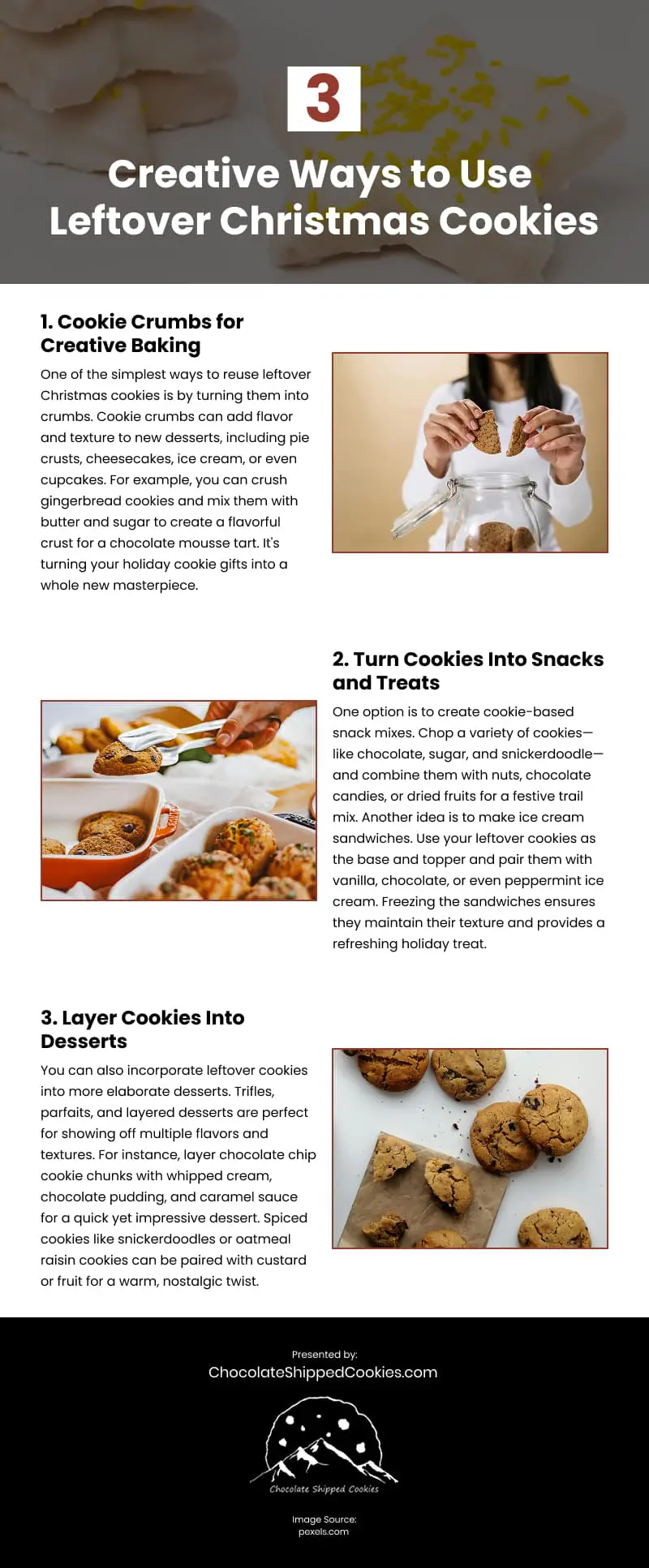 3

Creative Ways to Use Leftover Christmas Cookies

1. Cookie Crumbs for Creative Baking

One of the simplest ways to reuse leftover Christmas cookies is by turning them into crumbs. Cookie crumbs can add flavor and texture to new desserts, including pie crusts, cheesecakes, ice cream, or even cupcakes. For example, you can crush gingerbread cookies and mix them with butter and sugar to create a flavorful crust for a chocolate mousse tart. It's turning your holiday cookie gifts into a whole new masterpiece.

2. Turn Cookies Into Snacks and Treats

One option is to create cookie-based snack mixes. Chop a variety of cookies—like chocolate, sugar, and snickerdoodle—and combine them with nuts, chocolate candies, or dried fruits for a festive trail mix. Another idea is to make ice cream sandwiches. Use your leftover cookies as the base and topper and pair them with vanilla, chocolate, or even peppermint ice cream. Freezing the sandwiches ensures they maintain their texture and provides a refreshing holiday treat.

3. Layer Cookies Into Desserts

You can also incorporate leftover cookies into more elaborate desserts. Trifles, parfaits, and layered desserts are perfect for showing off multiple flavors and textures. For instance, layer chocolate chip cookie chunks with whipped cream, chocolate pudding, and caramel sauce for a quick yet impressive dessert. Spiced cookies like snickerdoodles or oatmeal raisin cookies can be paired with custard or fruit for a warm, nostalgic twist.

Presented by:
ChocolateShippedCookies.com

Chocolate Shipped Cookies

Image Source:
pexels.com