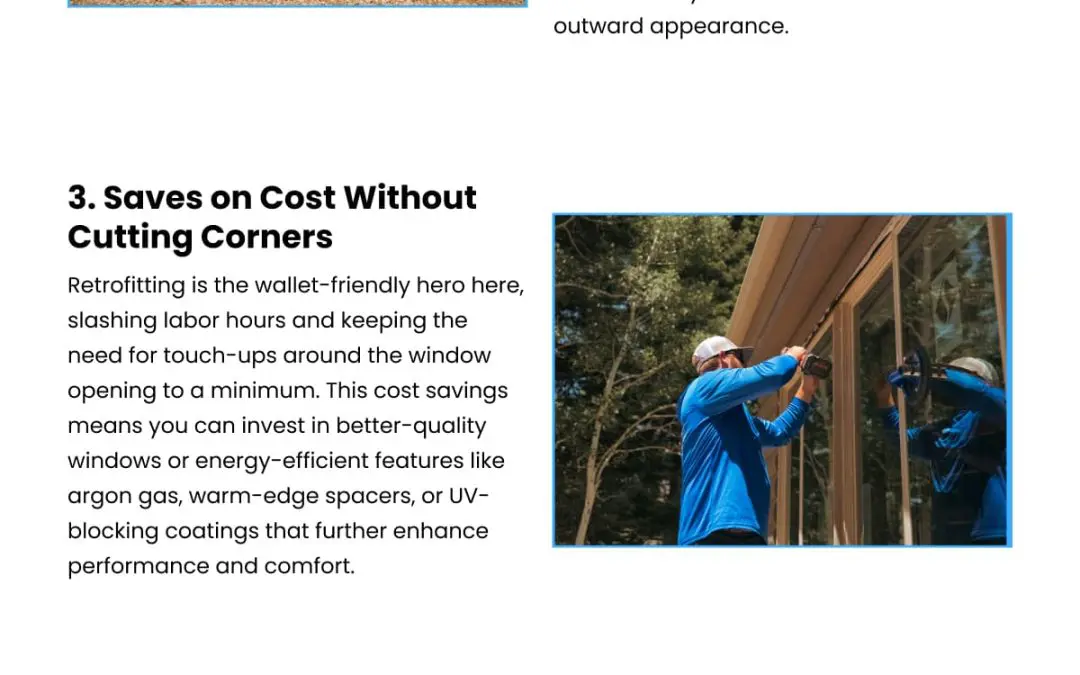 outward appearance.

3. Saves on Cost Without Cutting Corners

Retrofitting is the wallet-friendly hero here, slashing labor hours and keeping the need for touch-ups around the window opening to a minimum. This cost savings means you can invest in better-quality windows or energy-efficient features like argon gas, warm-edge spacers, or UV-blocking coatings that further enhance performance and comfort.