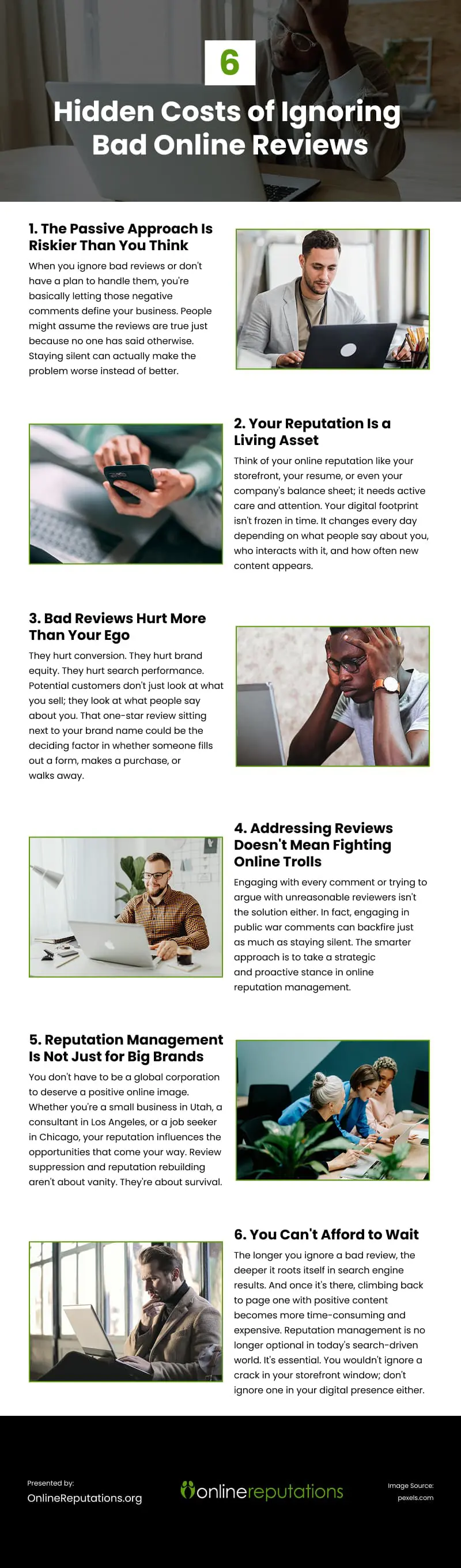 6

Hidden Costs of Ignoring Bad Online Reviews

1. The Passive Approach Is Riskier Than You Think

When you ignore bad reviews or don't have a plan to handle them, you're basically letting those negative comments define your business. People might assume the reviews are true just because no one has said otherwise. Staying silent can actually make the problem worse instead of better.

2. Your Reputation Is a Living Asset

Think of your online reputation like your storefront, your resume, or even your company's balance sheet; it needs active care and attention. Your digital footprint isn't frozen in time. It changes every day depending on what people say about you, who interacts with it, and how often new content appears.

3. Bad Reviews Hurt More Than Your Ego

They hurt conversion. They hurt brand equity. They hurt search performance. Potential customers don't just look at what you sell; they look at what people say about you. That one-star review sitting next to your brand name could be the deciding factor in whether someone fills out a form, makes a purchase, or walks away.

4. Addressing Reviews Doesn't Mean Fighting Online Trolls

Engaging with every comment or trying to argue with unreasonable reviewers isn't the solution either. In fact, engaging in public war comments can backfire just as much as staying silent. The smarter approach is to take a strategic and proactive stance in online reputation management.

5. Reputation Management Is Not Just for Big Brands

You don't have to be a global corporation to deserve a positive online image. Whether you're a small business in Utah, a consultant in Los Angeles, or a job seeker in Chicago, your reputation influences the opportunities that come your way. Review suppression and reputation rebuilding aren't about vanity. They're about survival.

6. You Can't Afford to Wait

The longer you ignore a bad review, the deeper it roots itself in search engine results. And once it's there, climbing back to page one with positive content becomes more time-consuming and expensive. Reputation management is no longer optional in today's search-driven world. It's essential. You wouldn't ignore a crack in your storefront window; don't ignore one in your digital presence either.

Presented by:
OnlineReputations.org

onlinereputations

Image Source:
pexels.com