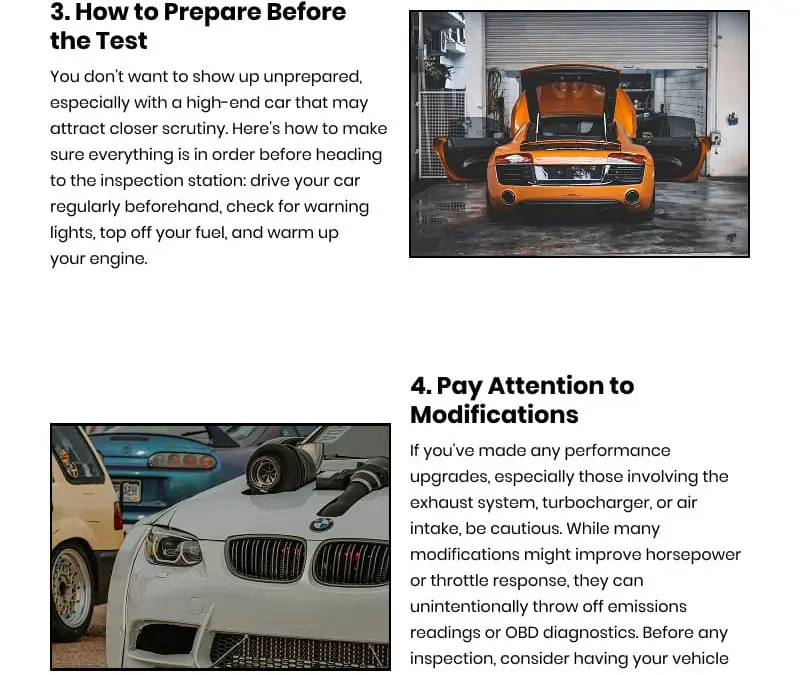 3. How to Prepare Before the Test

You don't want to show up unprepared, especially with a high-end car that may attract closer scrutiny. Here's how to make sure everything is in order before heading to the inspection station: drive your car regularly beforehand, check for warning lights, top off your fuel, and warm up your engine.

4. Pay Attention to Modifications

If you've made any performance upgrades, especially those involving the exhaust system, turbocharger, or air intake, be cautious. While many modifications might improve horsepower or throttle response, they can unintentionally throw off emissions readings or OBD diagnostics. Before any inspection, consider having your vehicle