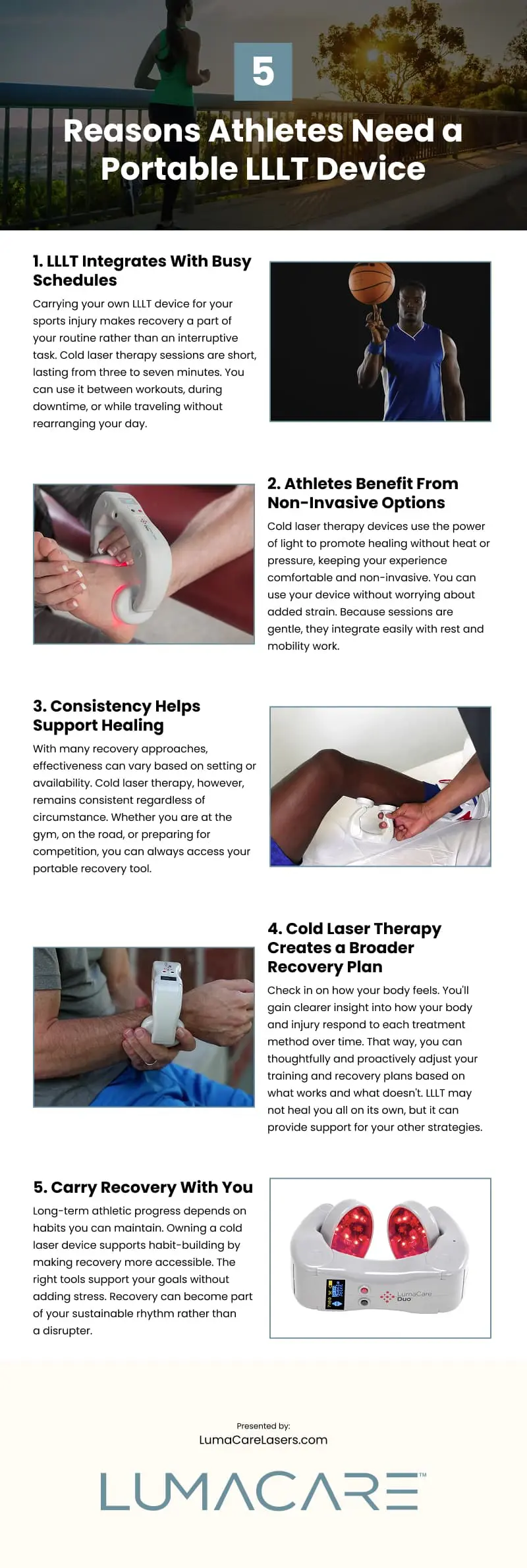 5

Reasons Athletes Need a Portable LLLT Device

1. LLLT Integrates With Busy Schedules

Carrying your own LLLT device for your sports injury makes recovery a part of your routine rather than an interruptive task. Cold laser therapy sessions are short, lasting from three to seven minutes. You can use it between workouts, during downtime, or while traveling without rearranging your day.

2. Athletes Benefit From Non-Invasive Options

Cold laser therapy devices use the power of light to promote healing without heat or pressure, keeping your experience comfortable and non-invasive. You can use your device without worrying about added strain. Because sessions are gentle, they integrate easily with rest and mobility work.

3. Consistency Helps Support Healing

With many recovery approaches, effectiveness can vary based on setting or availability. Cold laser therapy, however, remains consistent regardless of circumstance. Whether you are at the gym, on the road, or preparing for competition, you can always access your portable recovery tool.

4. Cold Laser Therapy Creates a Broader Recovery Plan

Check in on how your body feels. You'll gain clearer insight into how your body and injury respond to each treatment method over time. That way, you can thoughtfully and proactively adjust your training and recovery plans based on what works and what doesn't. LLLT may not heal you all on its own, but it can provide support for your other strategies.

5. Carry Recovery With You

Long-term athletic progress depends on habits you can maintain. Owning a cold laser device supports habit-building by making recovery more accessible. The right tools support your goals without adding stress. Recovery can become part of your sustainable rhythm rather than a disrupter.

LumaCare Duo

Presented by:
LumaCareLasers.com

LUMACARE™