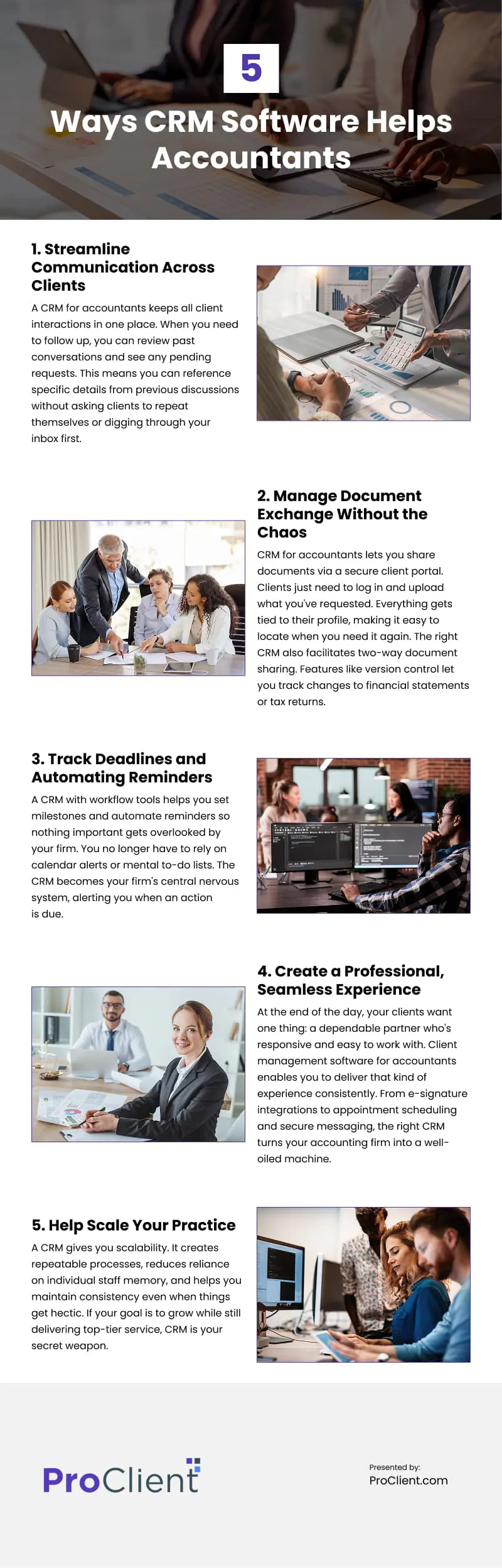 5

Ways CRM Software Helps Accountants

1. Streamline Communication Across Clients

A CRM for accountants keeps all client interactions in one place. When you need to follow up, you can review past conversations and see any pending requests. This means you can reference specific details from previous discussions without asking clients to repeat themselves or digging through your inbox first.

2. Manage Document Exchange Without the Chaos

CRM for accountants lets you share documents via a secure client portal. Clients just need to log in and upload what you've requested. Everything gets tied to their profile, making it easy to locate when you need it again. The right CRM also facilitates two-way document sharing. Features like version control let you track changes to financial statements or tax returns.

3. Track Deadlines and Automating Reminders

A CRM with workflow tools helps you set milestones and automate reminders so nothing important gets overlooked by your firm. You no longer have to rely on calendar alerts or mental to-do lists. The CRM becomes your firm's central nervous system, alerting you when an action is due.

4. Create a Professional, Seamless Experience

At the end of the day, your clients want one thing: a dependable partner who's responsive and easy to work with. Client management software for accountants enables you to deliver that kind of experience consistently. From e-signature integrations to appointment scheduling and secure messaging, the right CRM turns your accounting firm into a well-oiled machine.

5. Help Scale Your Practice

A CRM gives you scalability. It creates repeatable processes, reduces reliance on individual staff memory, and helps you maintain consistency even when things get hectic. If your goal is to grow while still delivering top-tier service, CRM is your secret weapon.

ProClient

Presented by:
ProClient.com