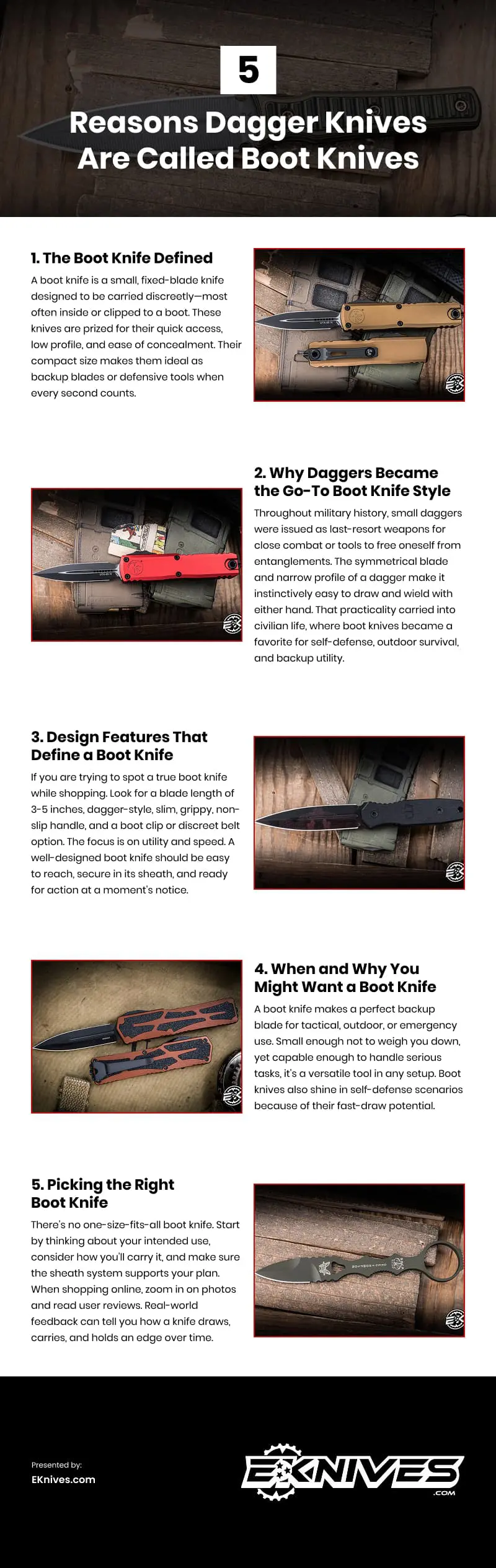 5

Reasons Dagger Knives Are Called Boot Knives

1. The Boot Knife Defined

A boot knife is a small, fixed-blade knife designed to be carried discreetly—most often inside or clipped to a boot. These knives are prized for their quick access, low profile, and ease of concealment. Their compact size makes them ideal as backup blades or defensive tools when every second counts.

2. Why Daggers Became the Go-To Boot Knife Style

Throughout military history, small daggers were issued as last-resort weapons for close combat or tools to free oneself from entanglements. The symmetrical blade and narrow profile of a dagger make it instinctively easy to draw and wield with either hand. That practicality carried into civilian life, where boot knives became a favorite for self-defense, outdoor survival, and backup utility.

3. Design Features That Define a Boot Knife

If you are trying to spot a true boot knife while shopping. Look for a blade length of 3-5 inches, dagger-style, slim, grippy, non-slip handle, and a boot clip or discreet belt option. The focus is on utility and speed. A well-designed boot knife should be easy to reach, secure in its sheath, and ready for action at a moment's notice.

4. When and Why You Might Want a Boot Knife

A boot knife makes a perfect backup blade for tactical, outdoor, or emergency use. Small enough not to weigh you down, yet capable enough to handle serious tasks, it's a versatile tool in any setup. Boot knives also shine in self-defense scenarios because of their fast-draw potential.

5. Picking the Right Boot Knife

There's no one-size-fits-all boot knife. Start by thinking about your intended use, consider how you'll carry it, and make sure the sheath system supports your plan. When shopping online, zoom in on photos and read user reviews. Real-world feedback can tell you how a knife draws, carries, and holds an edge over time.

Presented by:
EKnives.com

EKNIVES .COM