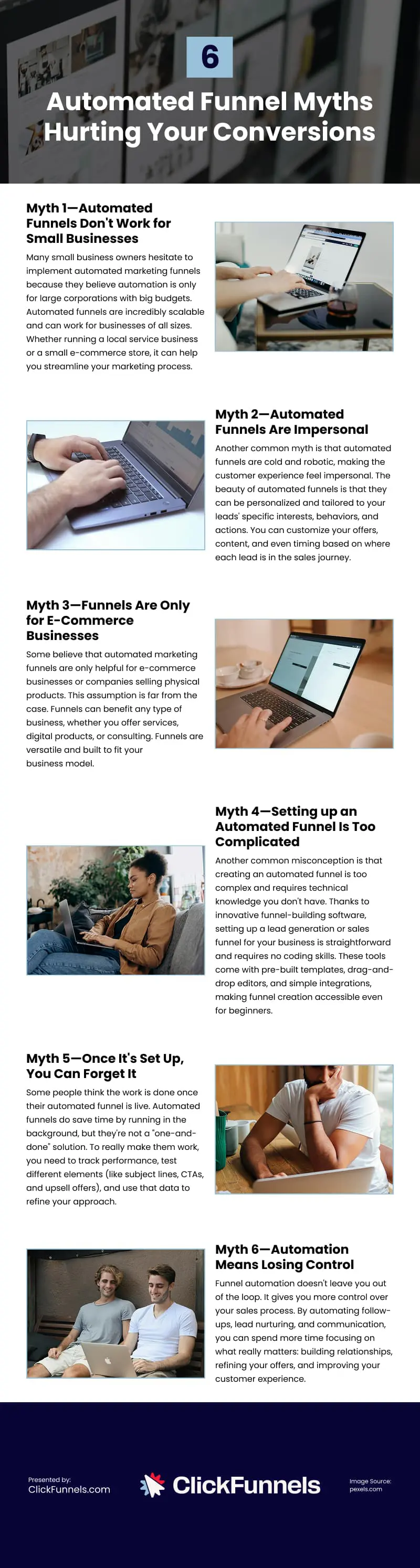 6

Automated Funnel Myths Hurting Your Conversions

Myth 1—Automated Funnels Don't Work for Small Businesses

Many small business owners hesitate to implement automated marketing funnels because they believe automation is only for large corporations with big budgets. Automated funnels are incredibly scalable and can work for businesses of all sizes. Whether running a local service business or a small e-commerce store, it can help you streamline your marketing process.

Myth 2—Automated Funnels Are Impersonal

Another common myth is that automated funnels are cold and robotic, making the customer experience feel impersonal. The beauty of automated funnels is that they can be personalized and tailored to your leads' specific interests, behaviors, and actions. You can customize your offers, content, and even timing based on where each lead is in the sales journey.

Myth 3—Funnels Are Only for E-Commerce Businesses

Some believe that automated marketing funnels are only helpful for e-commerce businesses or companies selling physical products. This assumption is far from the case. Funnels can benefit any type of business, whether you offer services, digital products, or consulting. Funnels are versatile and built to fit your business model.

Myth 4—Setting up an Automated Funnel Is Too Complicated

Another common misconception is that creating an automated funnel is too complex and requires technical knowledge you don't have. Thanks to innovative funnel-building software, setting up a lead generation or sales funnel for your business is straightforward and requires no coding skills. These tools come with pre-built templates, drag-and-drop editors, and simple integrations, making funnel creation accessible even for beginners.

Myth 5—Once It's Set Up, You Can Forget It

Some people think the work is done once their automated funnel is live. Automated funnels do save time by running in the background, but they're not a "one-and-done" solution. To really make them work, you need to track performance, test different elements (like subject lines, CTAs, and upsell offers), and use that data to refine your approach.

Myth 6—Automation Means Losing Control

Funnel automation doesn't leave you out of the loop. It gives you more control over your sales process. By automating follow-ups, lead nurturing, and communication, you can spend more time focusing on what really matters: building relationships, refining your offers, and improving your customer experience.

Presented by:
ClickFunnels.com

ClickFunnels

Image Source:
pexels.com