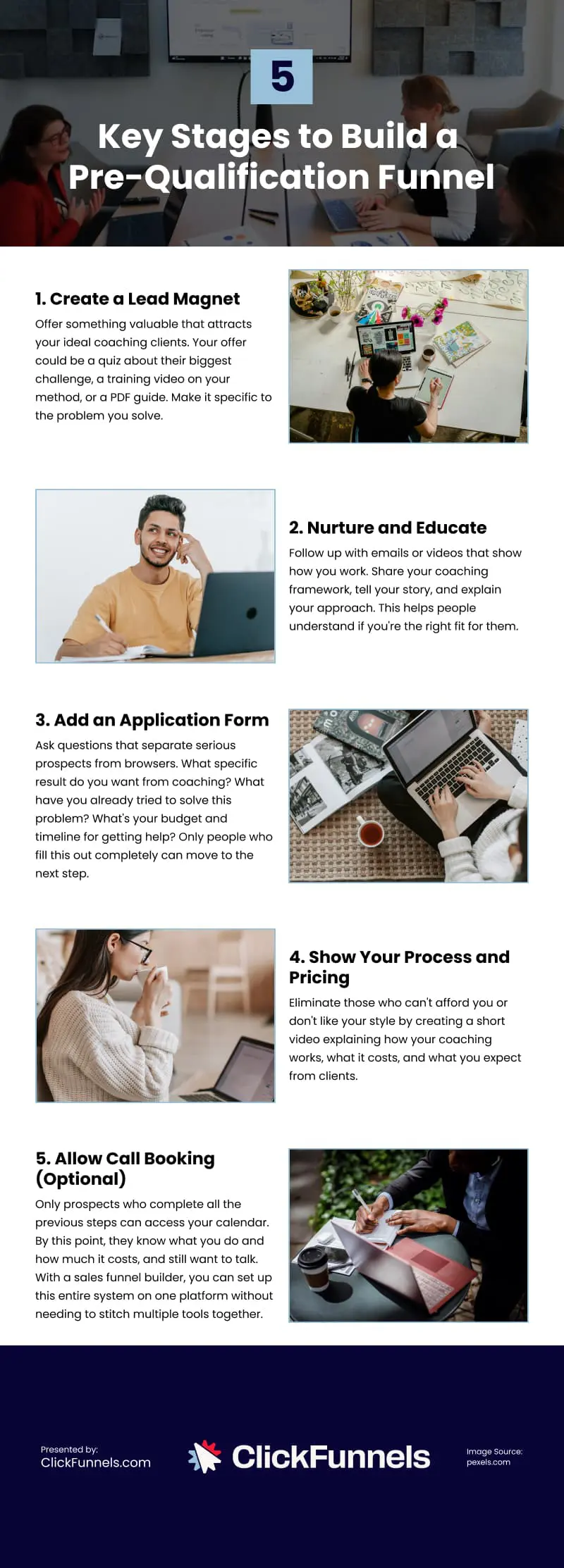 5

Key Stages to Build a Pre-Qualification Funnel

1. Create a Lead Magnet

Offer something valuable that attracts your ideal coaching clients. Your offer could be a quiz about their biggest challenge, a training video on your method, or a PDF guide. Make it specific to the problem you solve.

2. Nurture and Educate

Follow up with emails or videos that show how you work. Share your coaching framework, tell your story, and explain your approach. This helps people understand if you're the right fit for them.

3. Add an Application Form

Ask questions that separate serious prospects from browsers. What specific result do you want from coaching? What have you already tried to solve this problem? What's your budget and timeline for getting help? Only people who fill this out completely can move to the next step.

4. Show Your Process and Pricing

Eliminate those who can't afford you or don't like your style by creating a short video explaining how your coaching works, what it costs, and what you expect from clients.

5. Allow Call Booking (Optional)

Only prospects who complete all the previous steps can access your calendar. By this point, they know what you do and how much it costs, and still want to talk. With a sales funnel builder, you can set up this entire system on one platform without needing to stitch multiple tools together.

Presented by:
ClickFunnels.com

ClickFunnels

Image Source:
pexels.com