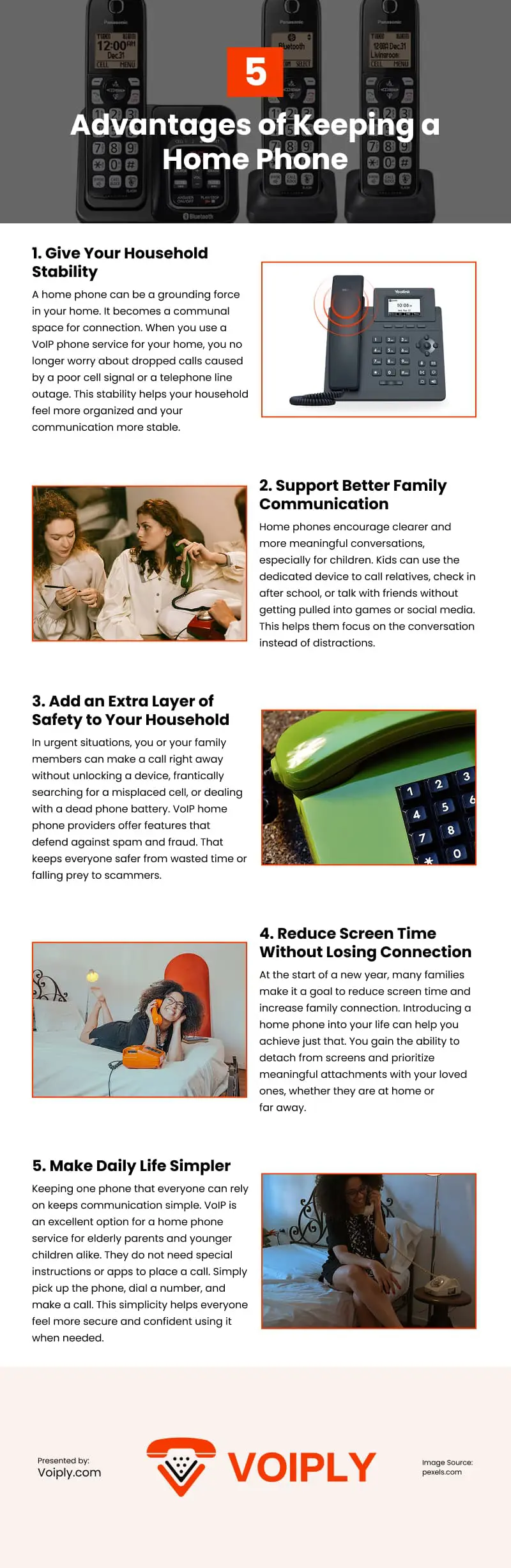 5

Advantages of Keeping a Home Phone

1. Give Your Household Stability

A home phone can be a grounding force in your home. It becomes a communal space for connection. When you use a VoIP phone service for your home, you no longer worry about dropped calls caused by a poor cell signal or a telephone line outage. This stability helps your household feel more organized and your communication more stable.

2. Support Better Family Communication

Home phones encourage clearer and more meaningful conversations, especially for children. Kids can use the dedicated device to call relatives, check in after school, or talk with friends without getting pulled into games or social media. This helps them focus on the conversation instead of distractions.

3. Add an Extra Layer of Safety to Your Household

In urgent situations, you or your family members can make a call right away without unlocking a device, frantically searching for a misplaced cell, or dealing with a dead phone battery. VoIP home phone providers offer features that defend against spam and fraud. That keeps everyone safer from wasted time or falling prey to scammers.

4. Reduce Screen Time Without Losing Connection

At the start of a new year, many families make it a goal to reduce screen time and increase family connection. Introducing a home phone into your life can help you achieve just that. You gain the ability to detach from screens and prioritize meaningful attachments with your loved ones, whether they are at home or far away.

5. Make Daily Life Simpler

Keeping one phone that everyone can rely on keeps communication simple. VoIP is an excellent option for a home phone service for elderly parents and younger children alike. They do not need special instructions or apps to place a call. Simply pick up the phone, dial a number, and make a call. This simplicity helps everyone feel more secure and confident using it when needed.

Presented by:
Voiply.com

VOIPLY

Image Source:
pexels.com