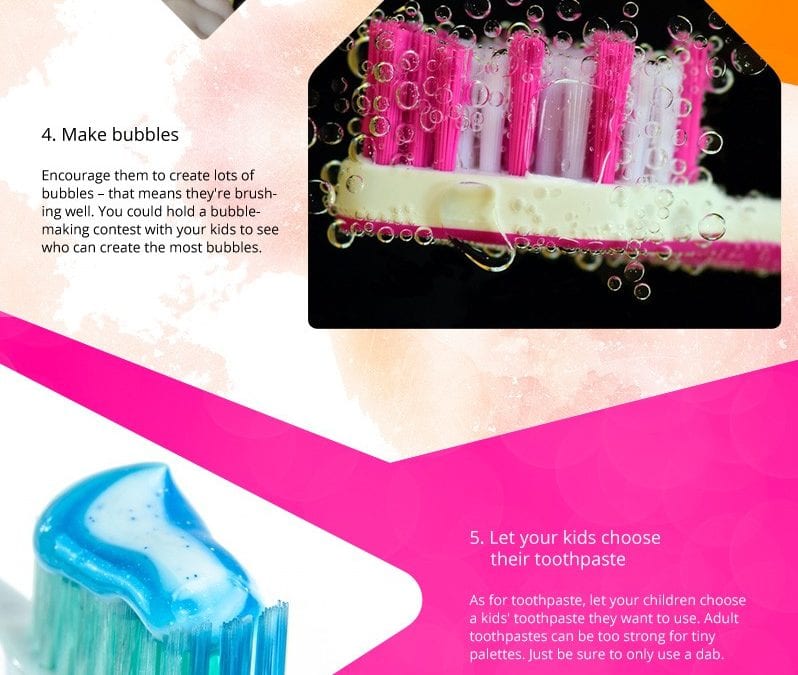 4. Make bubbles

Encourage them to create lots of bubbles – that means they're brushing well. You could hold a bubble-making contest with your kids to see who can create the most bubbles.

5. Let your kids choose their toothpaste

As for toothpaste, let your children choose a kids' toothpaste they want to use. Adult toothpastes can be too strong for tiny palettes. Just be sure to only use a dab.