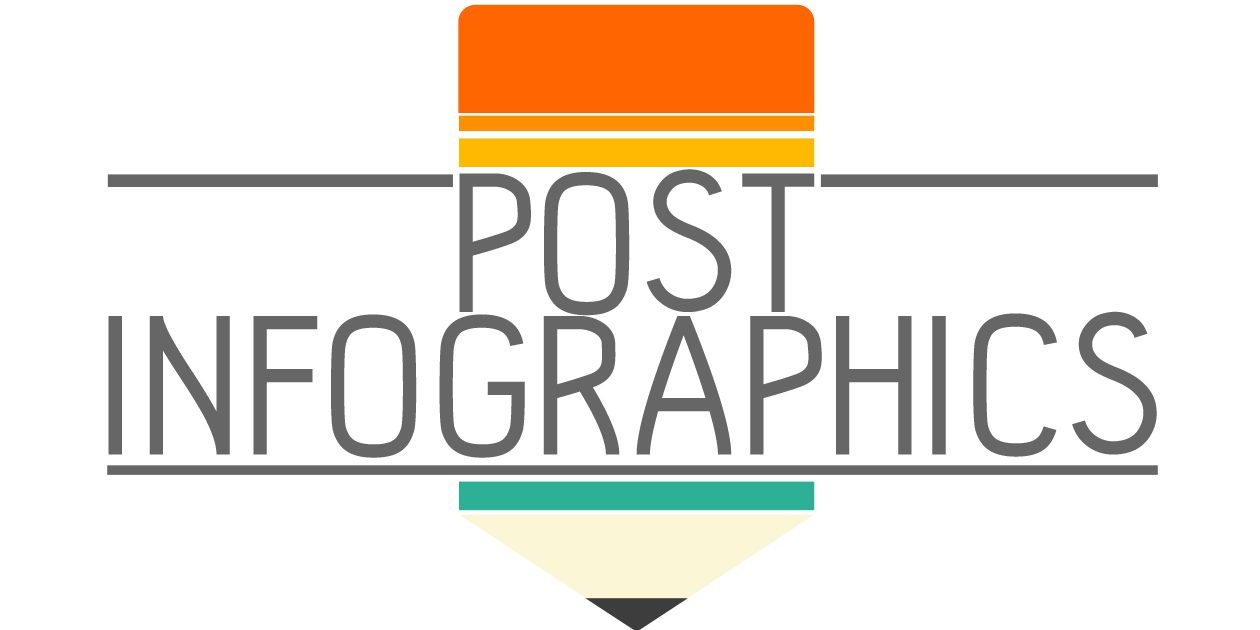 POST
INFOGRAPHICS