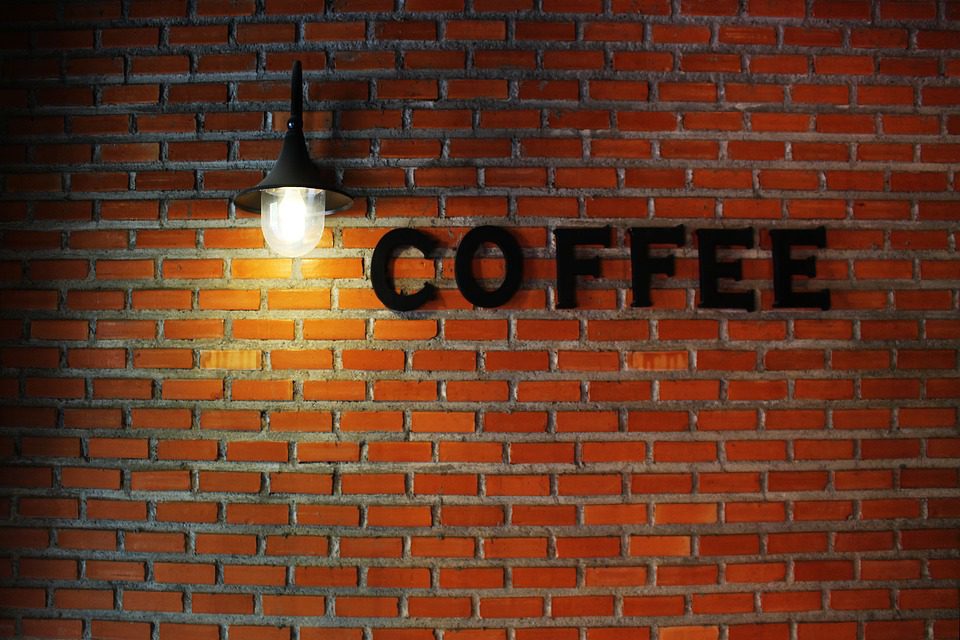 COFFEE