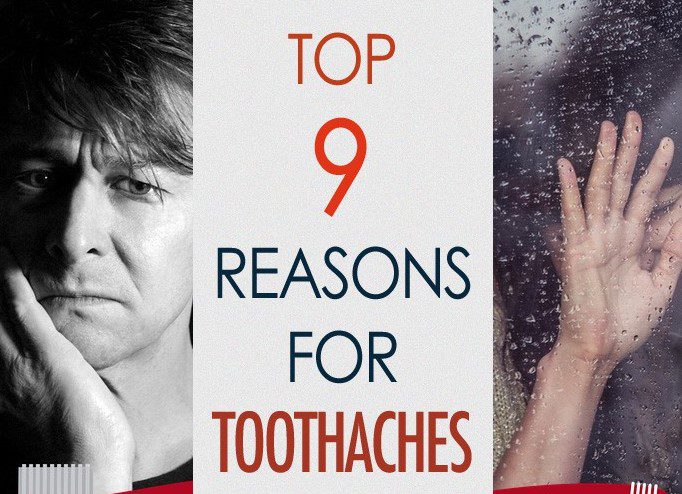 TOP
9
REASONS
FOR
TOOTHACHES