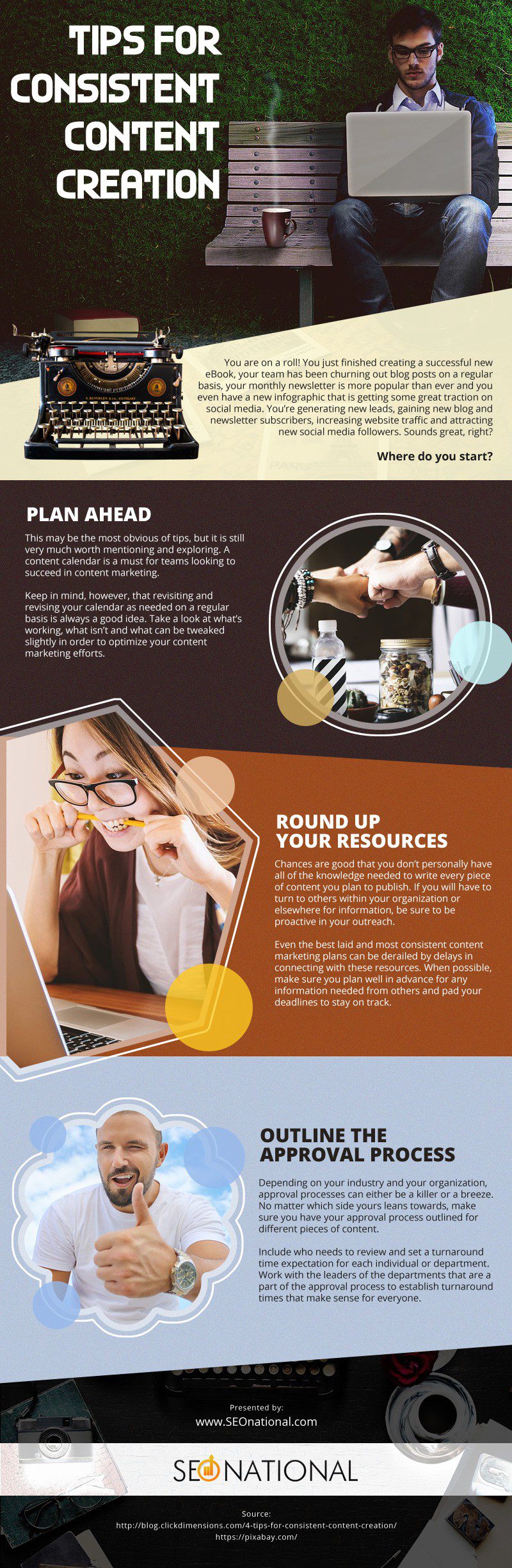 TIPS FOR CONSISTENT CONTENT CREATION

You are on a roll! You just finished creating a successful new eBook, your team has been churning out blog posts on a regular basis, your monthly newsletter is more popular than ever and you even have a new infographic that is getting some great traction on social media. You're generating new leads, gaining new blog and newsletter subscribers, increasing website traffic and attracting new social media followers. Sounds great, right?

Where do you start?

PLAN AHEAD

This may be the most obvious of tips, but it is still very much worth mentioning and exploring. A content calendar is a must for teams looking to succeed in content marketing.

Keep in mind, however, that revisiting and revising your calendar as needed on a regular basis is always a good idea. Take a look at what's working, what isn't and what can be tweaked slightly in order to optimize your content marketing efforts.

ROUND UP YOUR RESOURCES

Chances are good that you don't personally have all of the knowledge needed to write every piece of content you plan to publish. If you will have to turn to others within your organization or elsewhere for information, be sure to be proactive in your outreach.

Even the best laid and most consistent content marketing plans can be derailed by delays in connecting with these resources. When possible, make sure you plan well in advance for any information needed from others and pad your deadlines to stay on track.

OUTLINE THE APPROVAL PROCESS

Depending on your industry and your organization, approval processes can either be a killer or a breeze. No matter which side yours leans towards, make sure you have your approval process outlined for different pieces of content.

Include who needs to review and set a turnaround time expectation for each individual or department. Work with the leaders of the departments that are a part of the approval process to establish turnaround times that make sense for everyone.

Presented by:
www.SEOnational.com

SEONATIONAL

Source:
http://blog.clickdimensions.com/4-tips-for-consistent-content-creation/
https://pixabay.com/